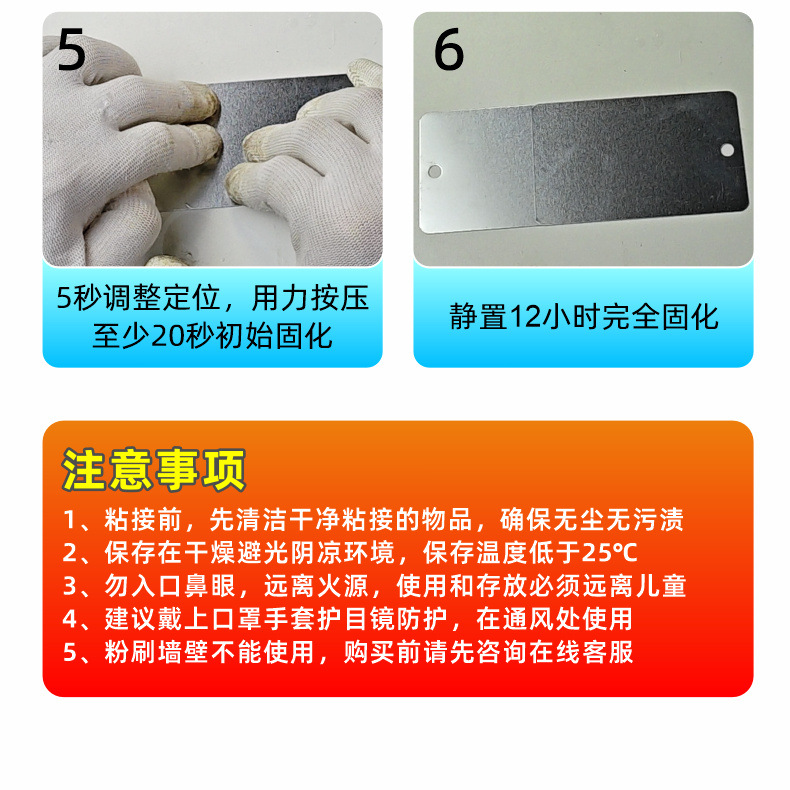 5

5秒调整定位，用力按压至少20秒初始固化

6

静置12小时完全固化

注意事项

1、粘接前，先清洁干净粘接的物品，确保无尘无污渍
2、保存在干燥避光阴凉环境，保存温度低于25℃
3、勿入口鼻眼，远离火源，使用和存放必须远离儿童
4、建议戴上口罩手套护目镜防护，在通风处使用
5、粉刷墙壁不能使用，购买前请先咨询在线客服