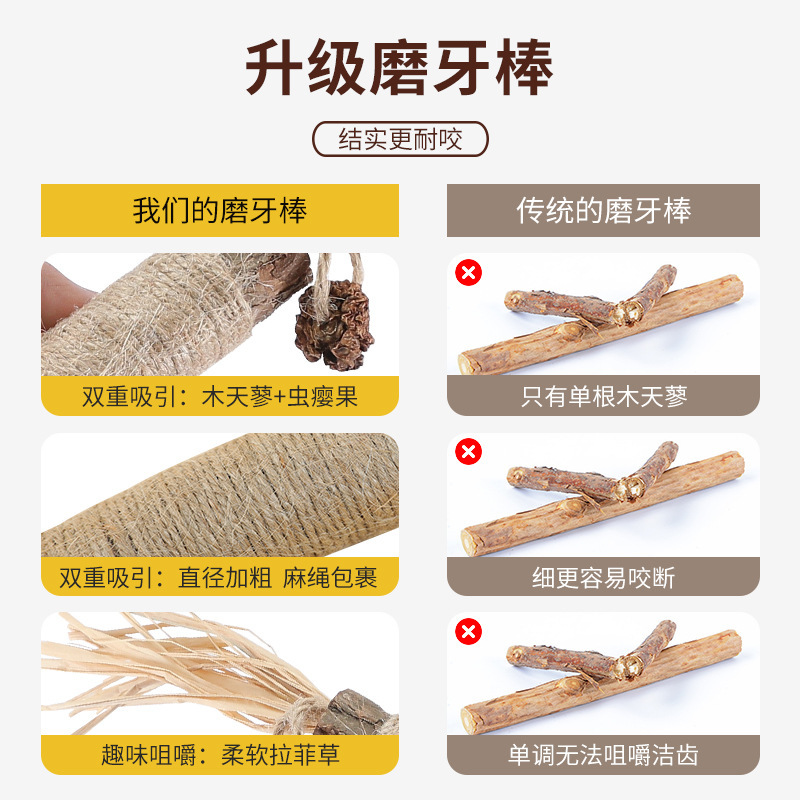 升级磨牙棒

结实更耐咬

我们的磨牙棒

双重吸引：木天蓼+虫瘿果

双重吸引：直径加粗 麻绳包裹

趣味咀嚼：柔软拉菲草

传统的磨牙棒

只有单根木天蓼

细更容易咬断

单调无法咀嚼洁齿