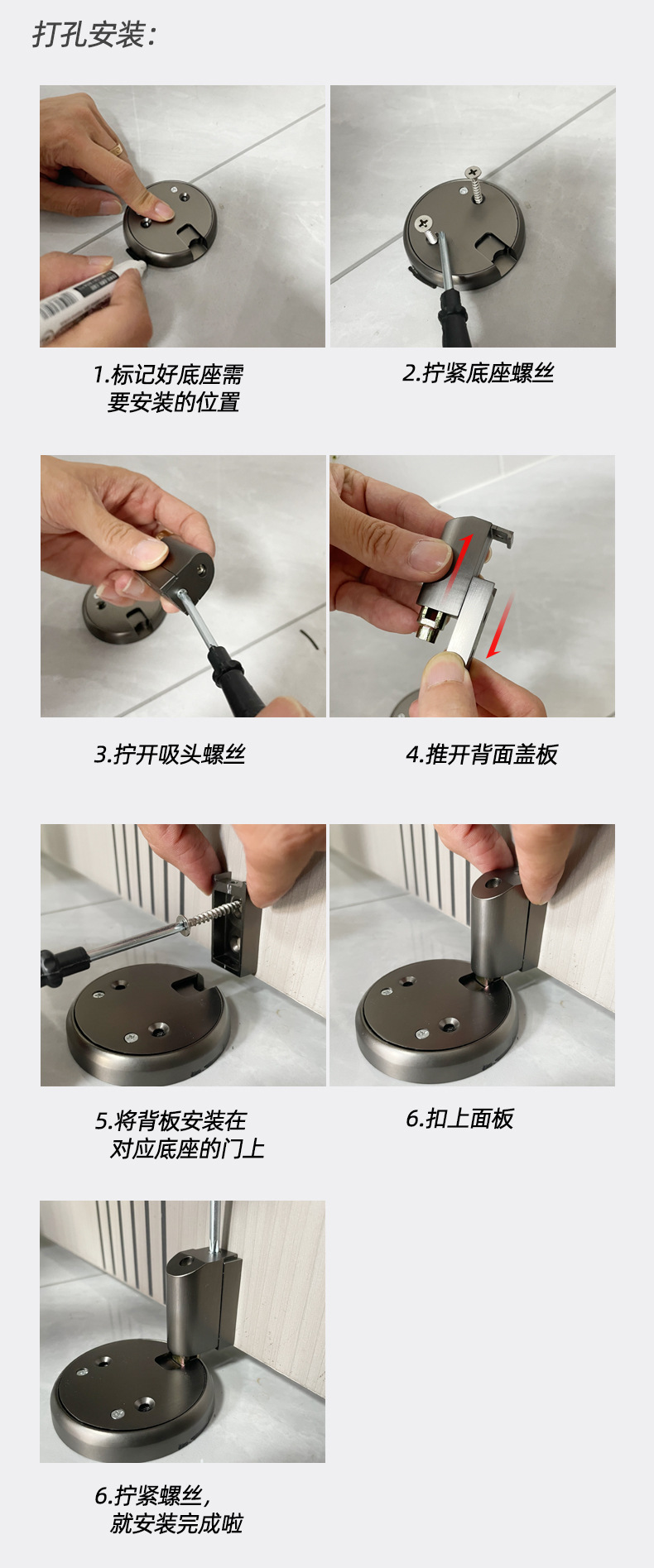 打孔安装:

1.标记好底座需要安装的位置

2.拧紧底座螺丝

3.拧开吸头螺丝

4.推开背面盖板

5.将背板安装在对应底座的门上

6.扣上面板

6.拧紧螺丝,就安装完成啦