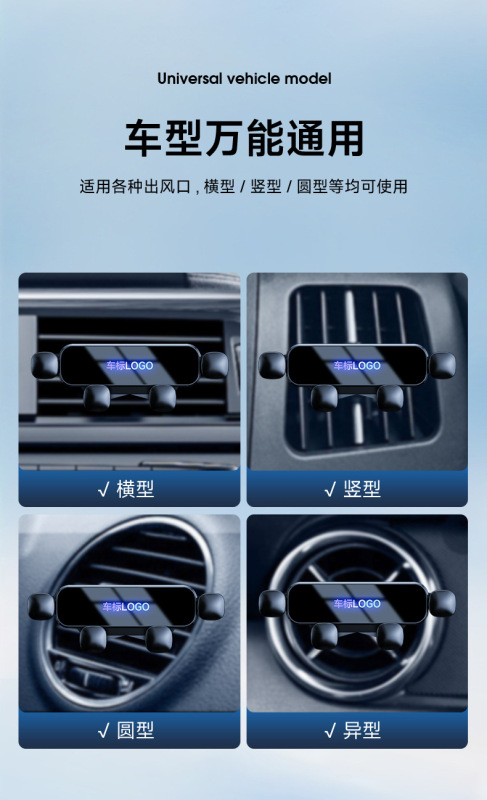 Universal vehicle model

车型万能通用

适用各种出风口，横型 / 竖型 / 圆型等均可使用

车标LOGO

√ 横型

车标LOGO

√ 竖型

车标LOGO

√ 圆型

车标LOGO

√ 异型