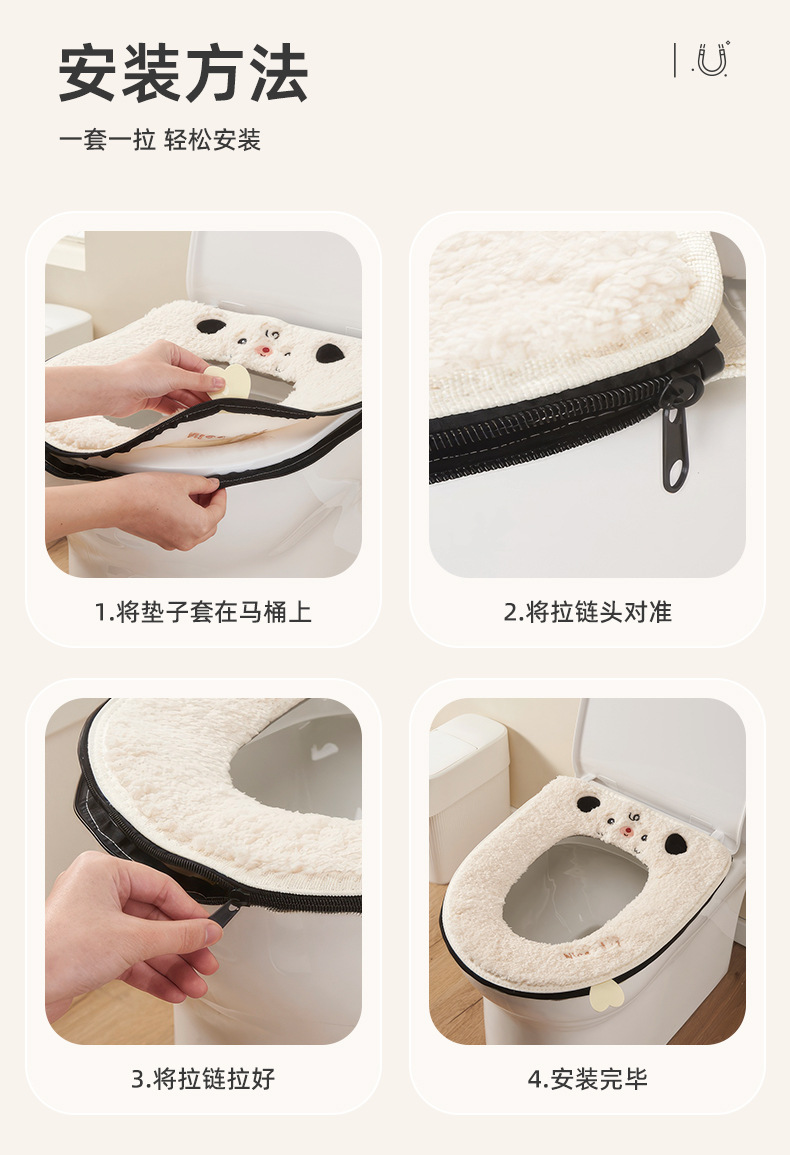 安装方法

一套一拉 轻松安装

1.将垫子套在马桶上

2.将拉链头对准

3.将拉链拉好

4.安装完毕