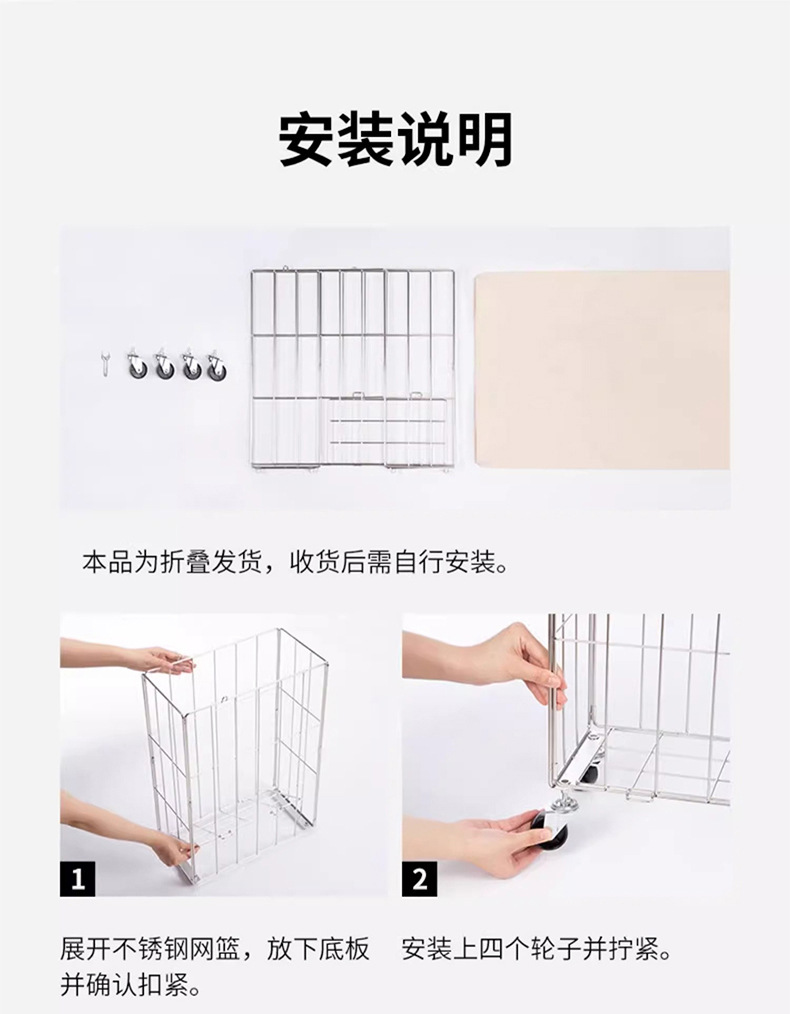 安装说明

本品为折叠发货，收货后需自行安装。

1

展开不锈钢网篮，放下底板并确认扣紧。

2

安装上四个轮子并拧紧。