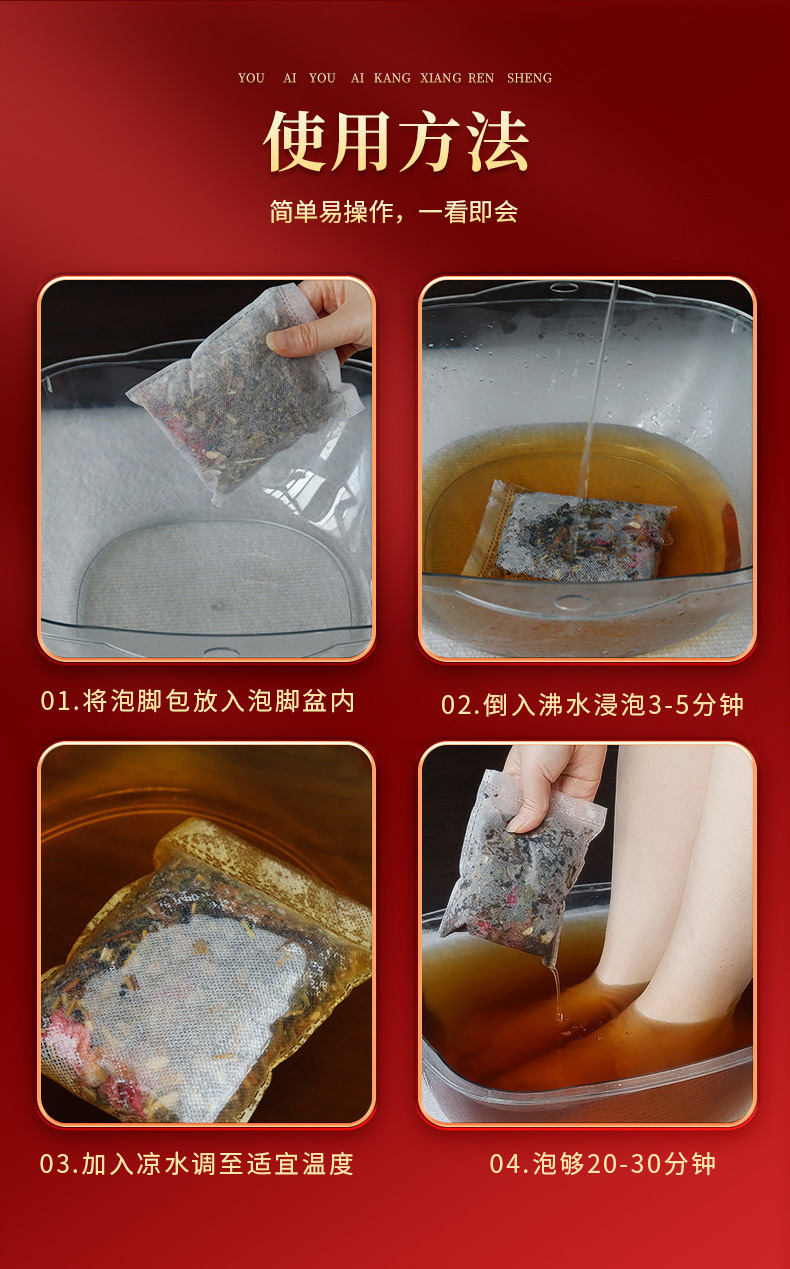 YOU AI YOU AI KANG XIANG REN SHENG

使用方法

简单易操作，一看即会

01.将泡脚包放入泡脚盆内

02.倒入沸水浸泡3-5分钟

03.加入凉水调至适宜温度

04.泡够20-30分钟