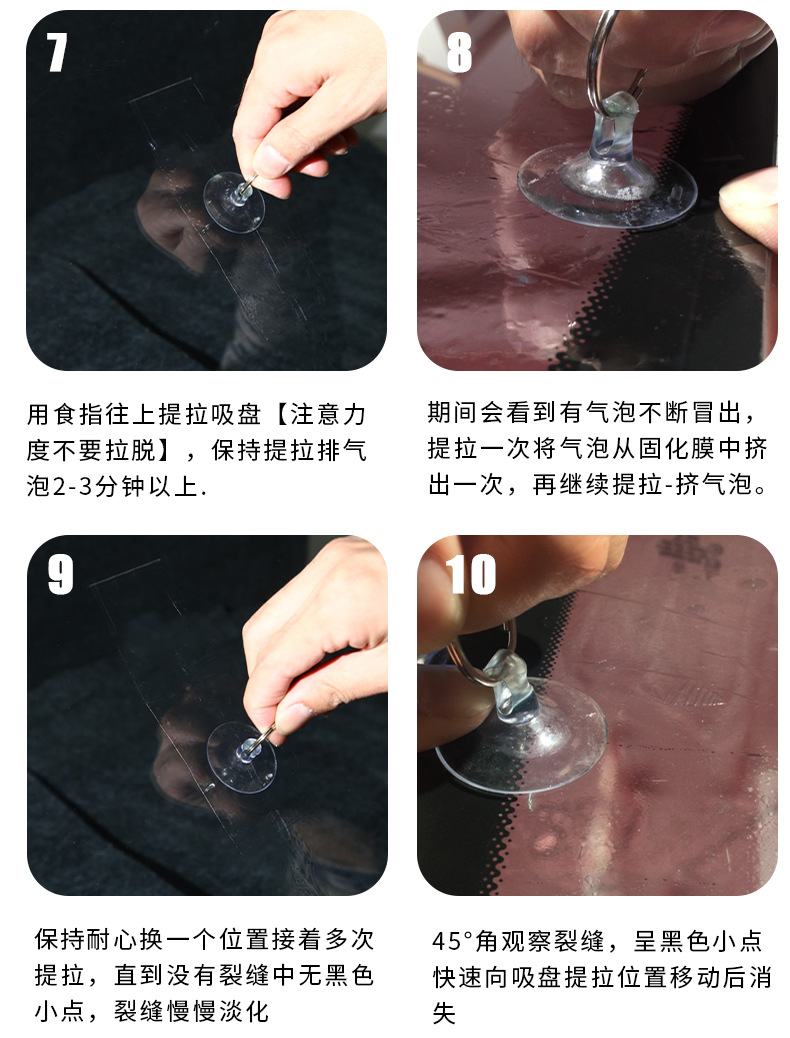 7

用食指往上提拉吸盘【注意力度不要拉脱】，保持提拉排气泡2-3分钟以上.

8

期间会看到有气泡不断冒出，提拉一次将气泡从固化膜中挤出一次，再继续提拉-挤气泡。

9

保持耐心换一个位置接着多次提拉，直到没有裂缝中无黑色小点，裂缝慢慢淡化

10

45°角观察裂缝，呈黑色小点快速向吸盘提拉位置移动后消失