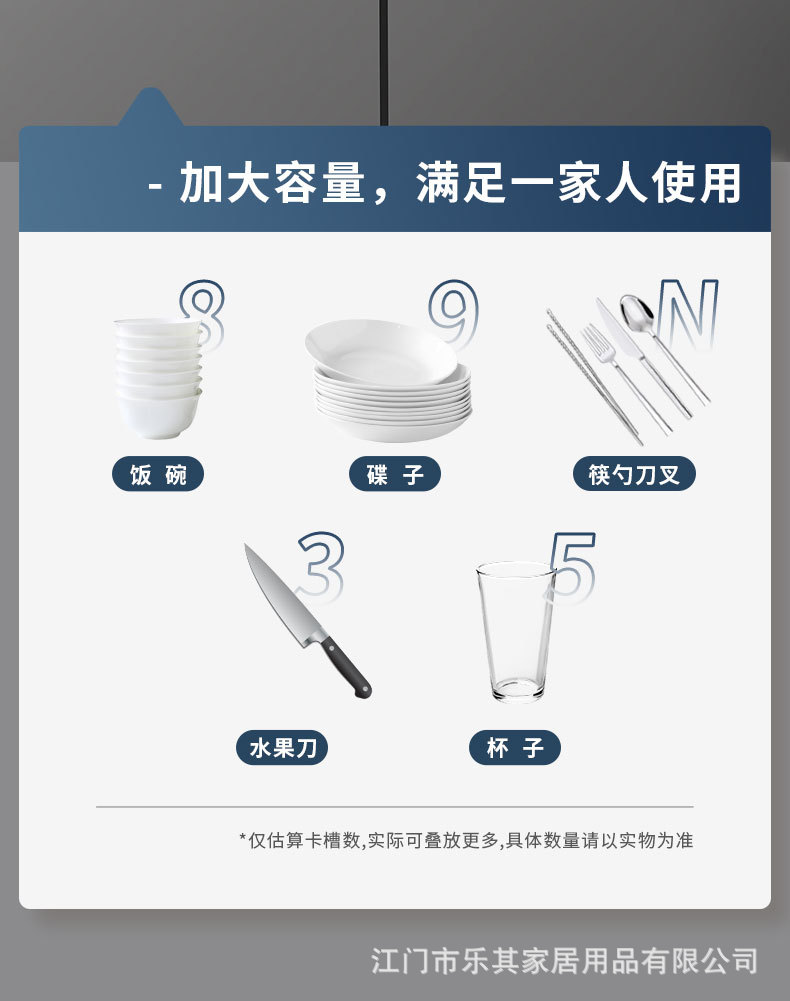 - 加大容量，满足一家人使用

8
饭 碗

9
碟 子

N
筷勺刀叉

3
水果刀

5
杯 子

*仅估算卡槽数,实际可叠放更多,具体数量请以实物为准

江门市乐其家居用品有限公司