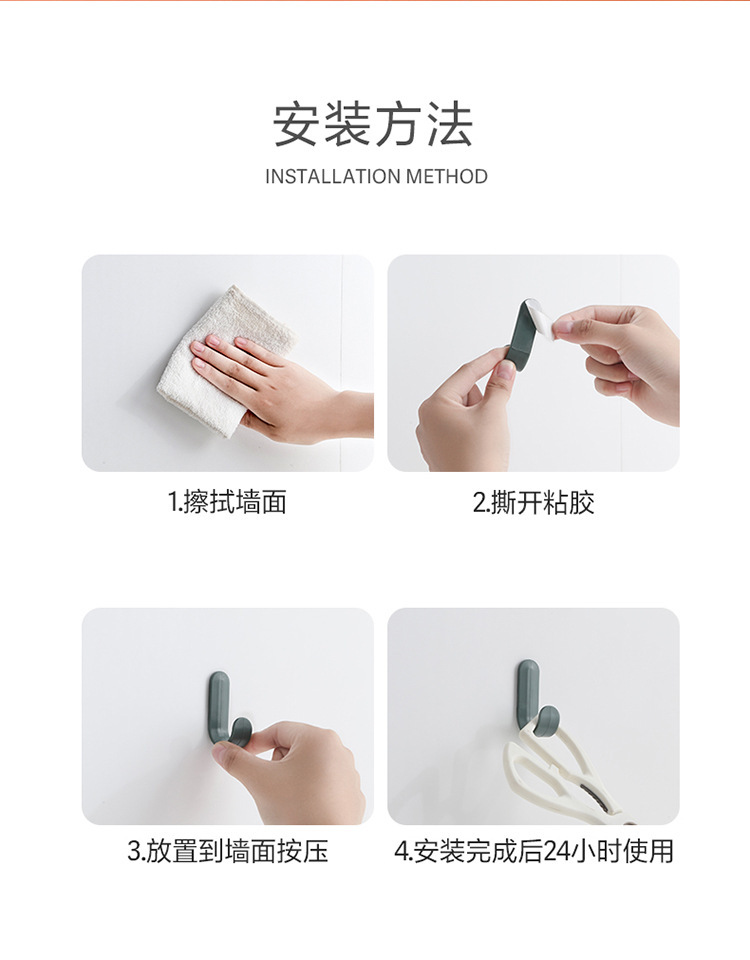 安装方法
INSTALLATION METHOD

1.擦拭墙面

2.撕开粘胶

3.放置到墙面按压

4.安装完成后24小时使用