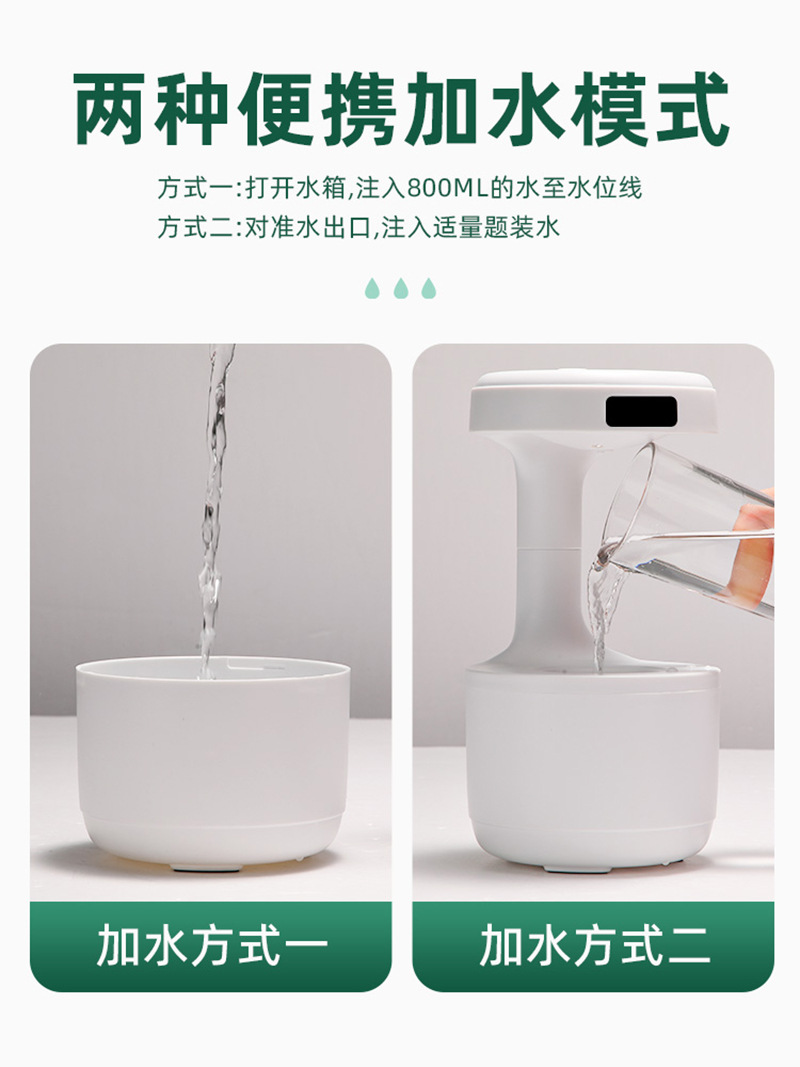 两种便携加水模式

方式一:打开水箱,注入800ML的水至水位线
方式二:对准水出口,注入适量题装水

加水方式一

加水方式二