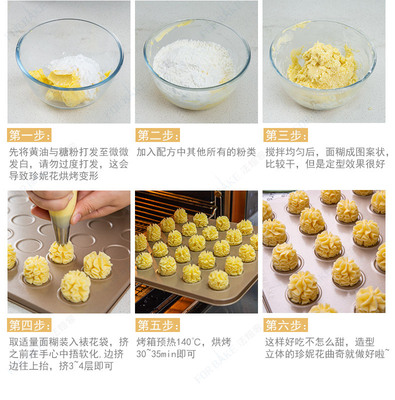 第一步:

先将黄油与糖粉打发至微微发白，请勿过度打发，这会导致珍妮花烘烤变形

第二步:

加入配方中其他所有的粉类

第三步:

搅拌均匀后，面糊成图案状，比较干，但是定型效果很好

第四步:

取适量面糊装入裱花袋，挤之前在手心中捂软化.边挤边往上抬，挤3~4层即可

第五步:

烤箱预热140°C，烘烤30~35min即可

第六步:

这样好吃不怎么甜，造型立体的珍妮花曲奇就做好啦~