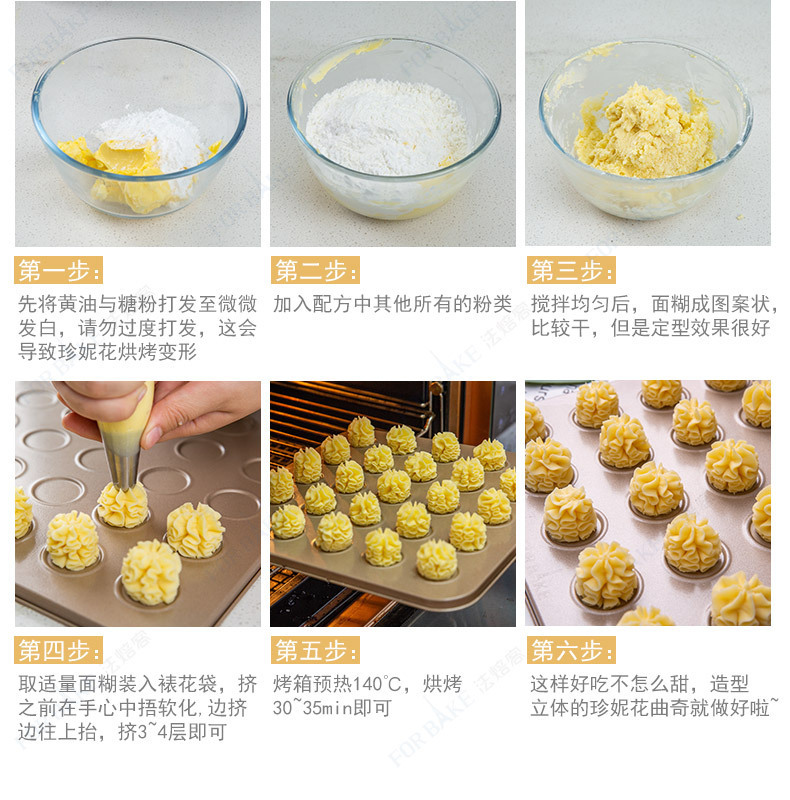 第一步:
先将黄油与糖粉打发至微微发白，请勿过度打发，这会导致珍妮花烘烤变形

第二步:
加入配方中其他所有的粉类

第三步:
搅拌均匀后，面糊成图案状，比较干，但是定型效果很好

第四步:
取适量面糊装入裱花袋，挤之前在手心中捂软化,边挤边往上抬，挤3~4层即可

第五步:
烤箱预热140°C，烘烤30~35min即可

第六步:
这样好吃不怎么甜，造型立体的珍妮花曲奇就做好啦~

FOR BAKE 法焙客