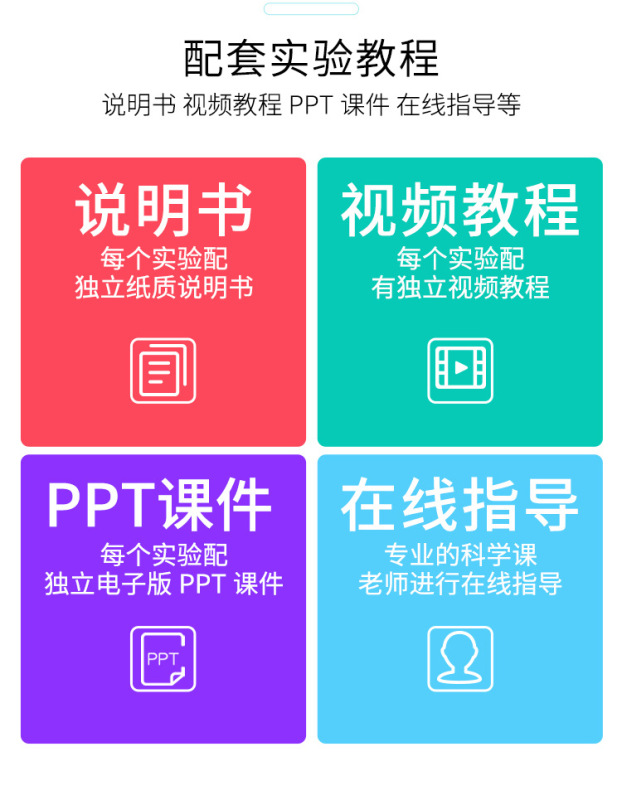 配套实验教程

说明书 视频教程 PPT 课件 在线指导等

说明书

每个实验配
独立纸质说明书

视频教程

每个实验配
有独立视频教程

PPT课件

每个实验配
独立电子版 PPT 课件

PPT

在线指导

专业的科学课
老师进行在线指导