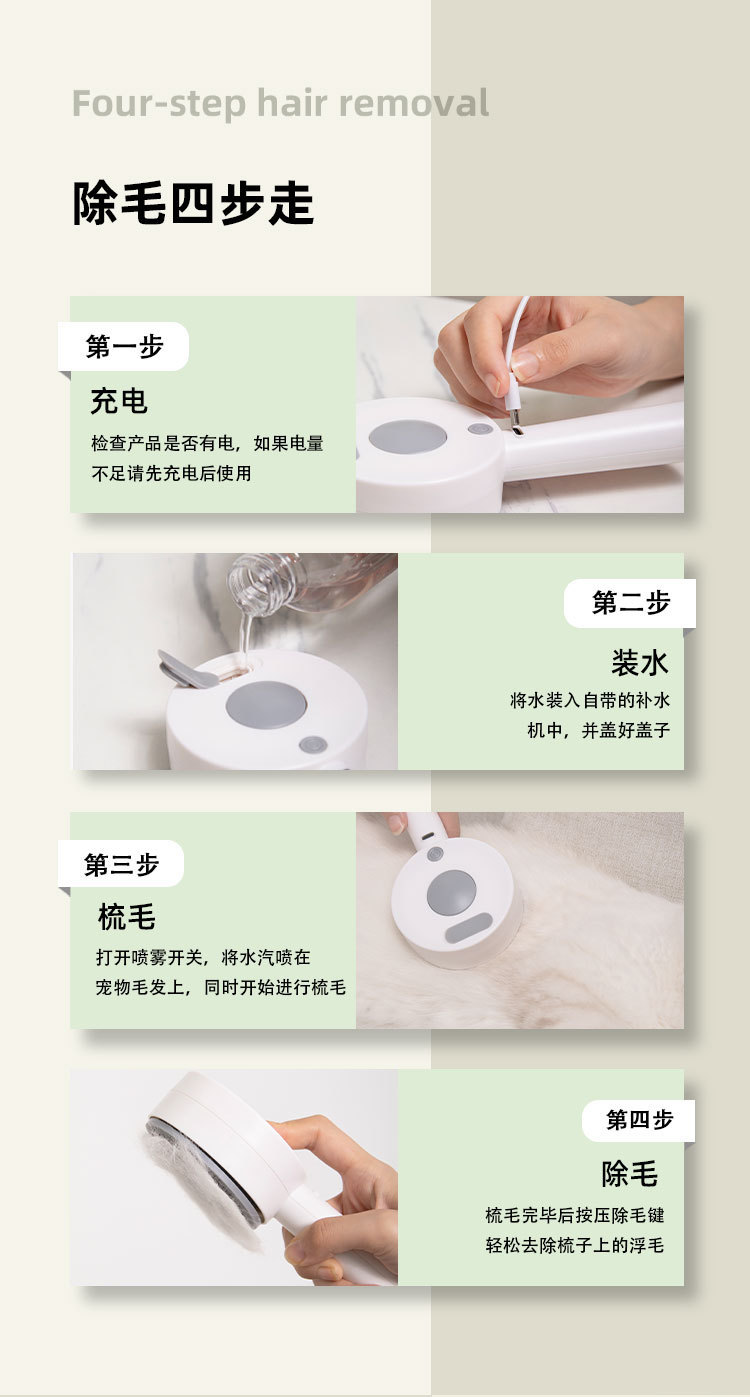 Four-step hair removal

除毛四步走

第一步

充电

检查产品是否有电，如果电量不足请先充电后使用

第二步

装水

将水装入自带的补水机中，并盖好盖子

第三步

梳毛

打开喷雾开关，将水汽喷在宠物毛发上，同时开始进行梳毛

第四步

除毛

梳毛完毕后按压除毛键轻松去除梳子上的浮毛