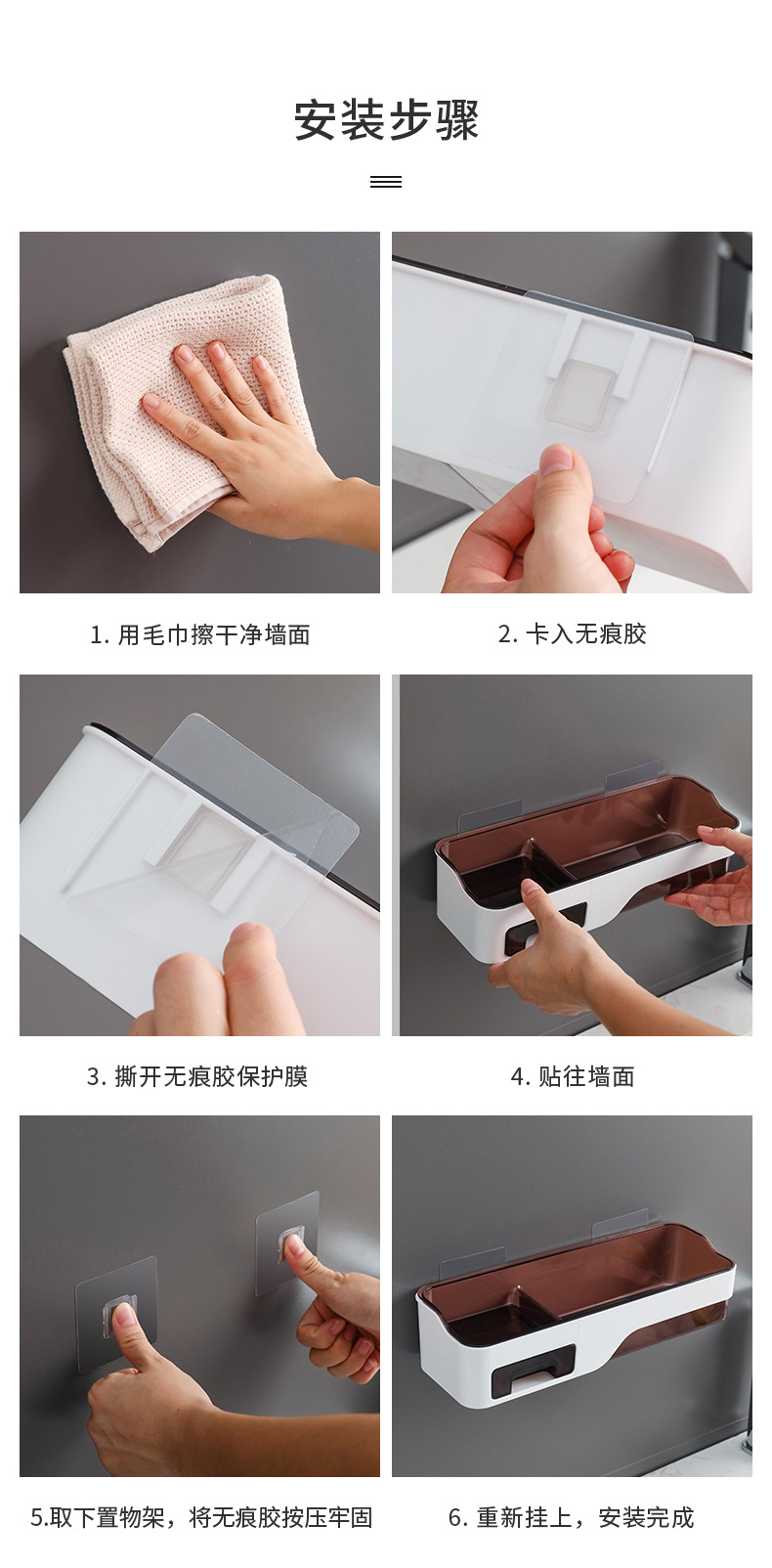 安装步骤

1. 用毛巾擦干净墙面

2. 卡入无痕胶

3. 撕开无痕胶保护膜

4. 贴往墙面

5.取下置物架，将无痕胶按压牢固

6. 重新挂上，安装完成