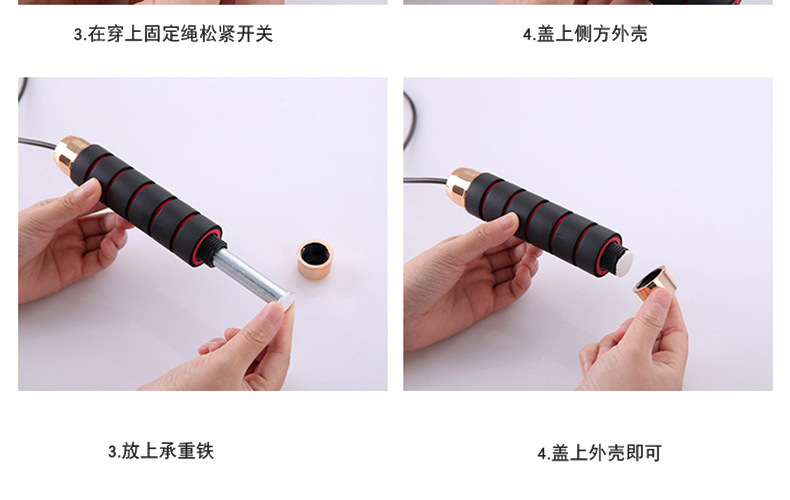 3.在穿上固定绳松紧开关

4.盖上侧方外壳

3.放上承重铁

4.盖上外壳即可