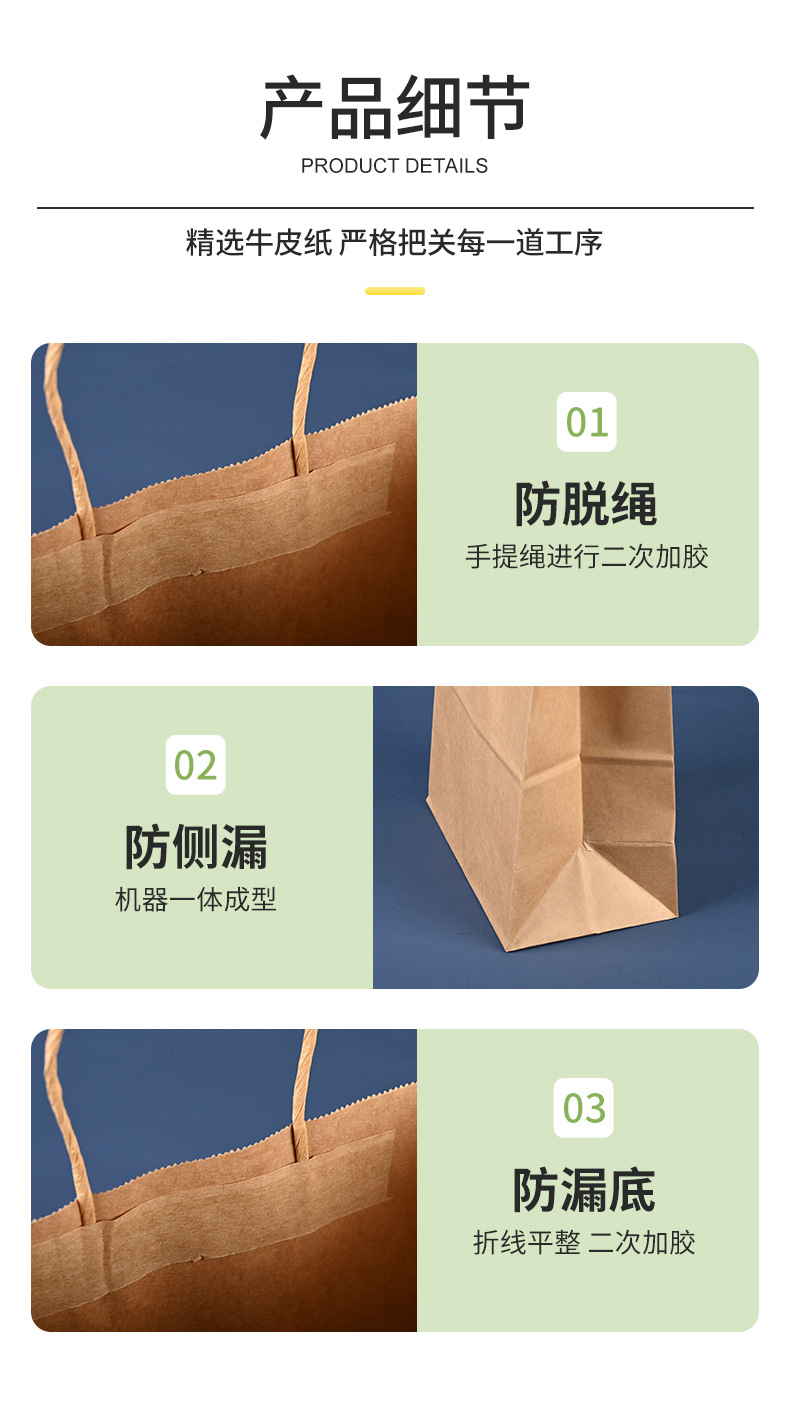 产品细节
PRODUCT DETAILS

精选牛皮纸 严格把关每一道工序

01
防脱绳
手提绳进行二次加胶

02
防侧漏
机器一体成型

03
防漏底
折线平整 二次加胶