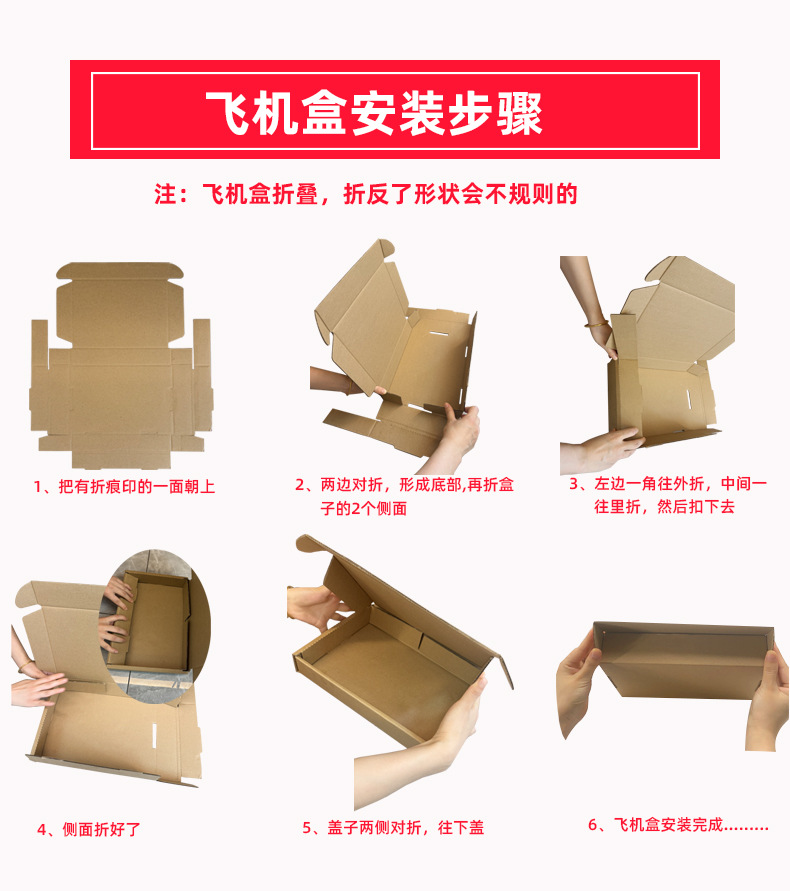 飞机盒安装步骤

注：飞机盒折叠，折反了形状会不规则的

1、把有折痕印的一面朝上

2、两边对折，形成底部,再折盒子的2个侧面

3、左边一角往外折，中间一往里折，然后扣下去

4、侧面折好了

5、盖子两侧对折，往下盖

6、飞机盒安装完成………