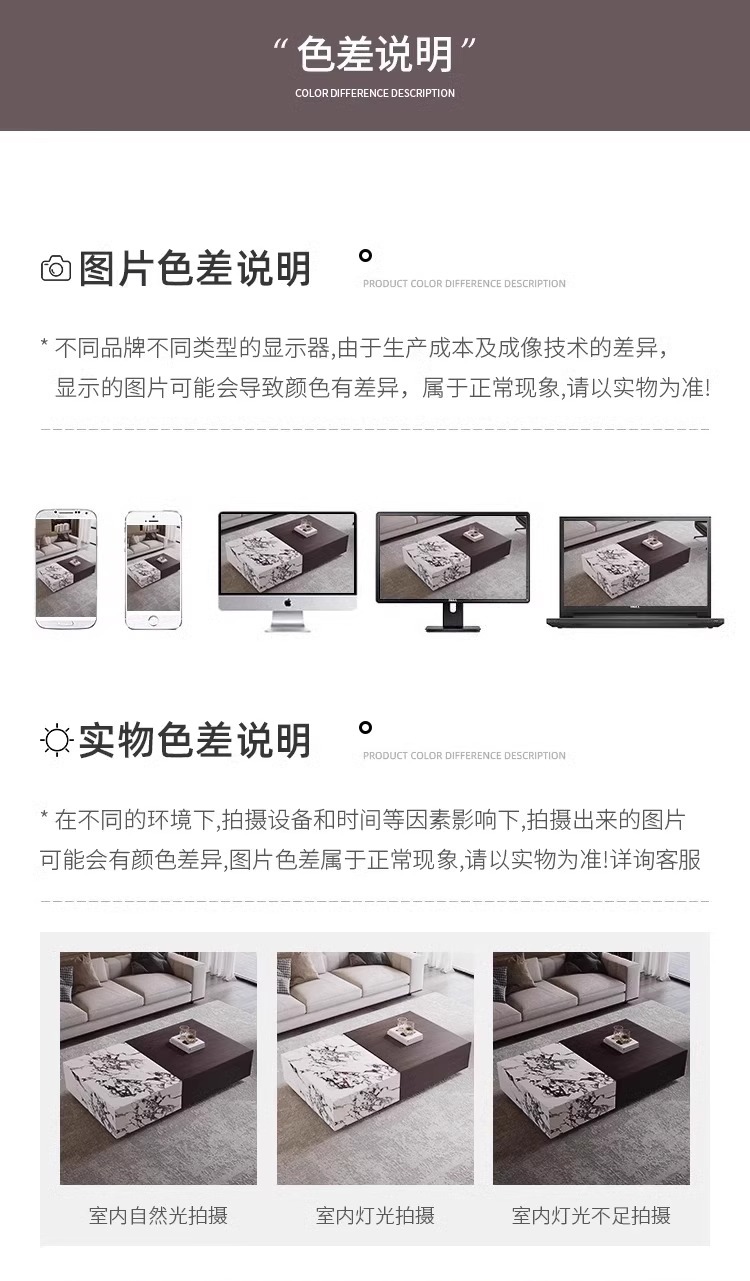 “色差说明”
COLOR DIFFERENCE DESCRIPTION

图片色差说明
PRODUCT COLOR DIFFERENCE DESCRIPTION

* 不同品牌不同类型的显示器,由于生产成本及成像技术的差异,显示的图片可能会导致颜色有差异，属于正常现象,请以实物为准!

DELL

DELL

实物色差说明
PRODUCT COLOR DIFFERENCE DESCRIPTION

* 在不同的环境下,拍摄设备和时间等因素影响下,拍摄出来的图片可能会有颜色差异,图片色差属于正常现象,请以实物为准!详询客服

室内自然光拍摄

室内灯光拍摄

室内灯光不足拍摄