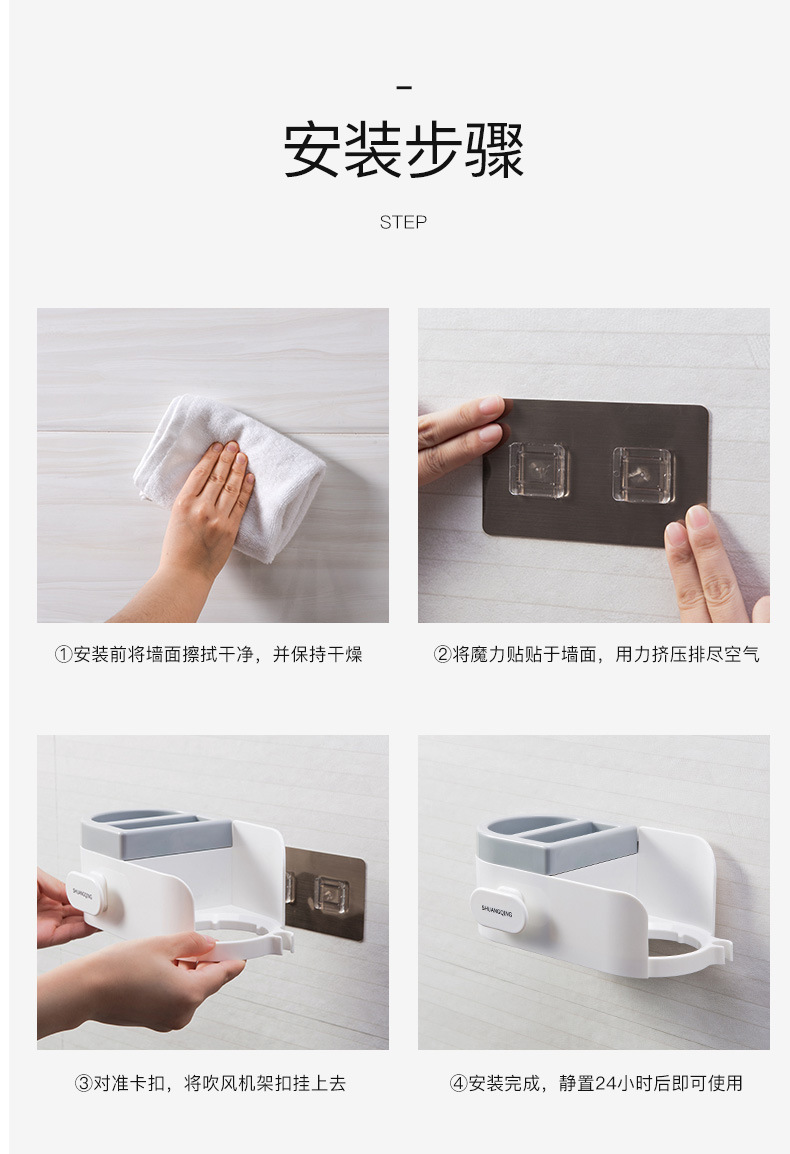 -

安装步骤

STEP

①安装前将墙面擦拭干净，并保持干燥

②将魔力贴贴于墙面，用力挤压排尽空气

SHUANGQING

③对准卡扣，将吹风机架扣挂上去

SHUANGQING

④安装完成，静置24小时后即可使用