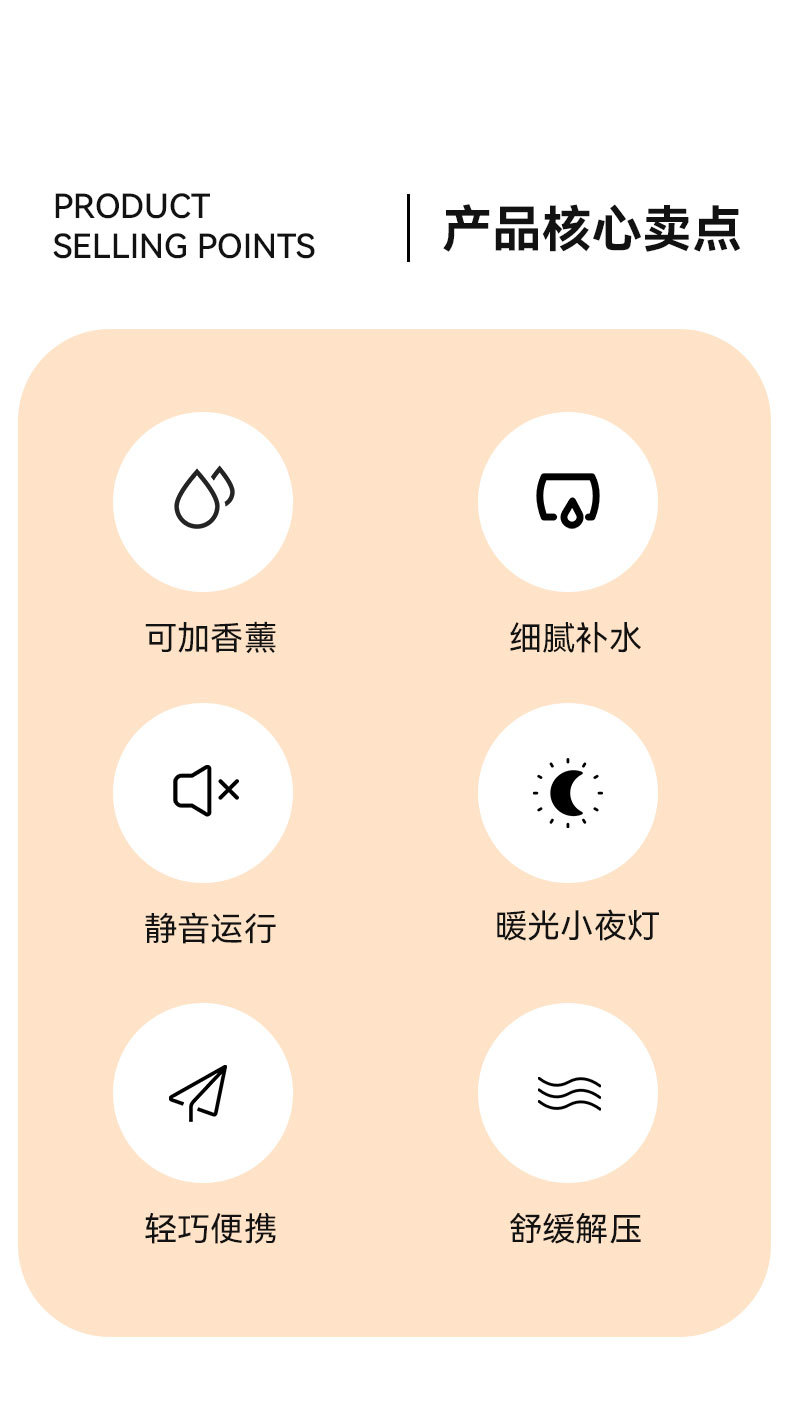 PRODUCT
SELLING POINTS

产品核心卖点

可加香薰

细腻补水

静音运行

暖光小夜灯

轻巧便携

舒缓解压