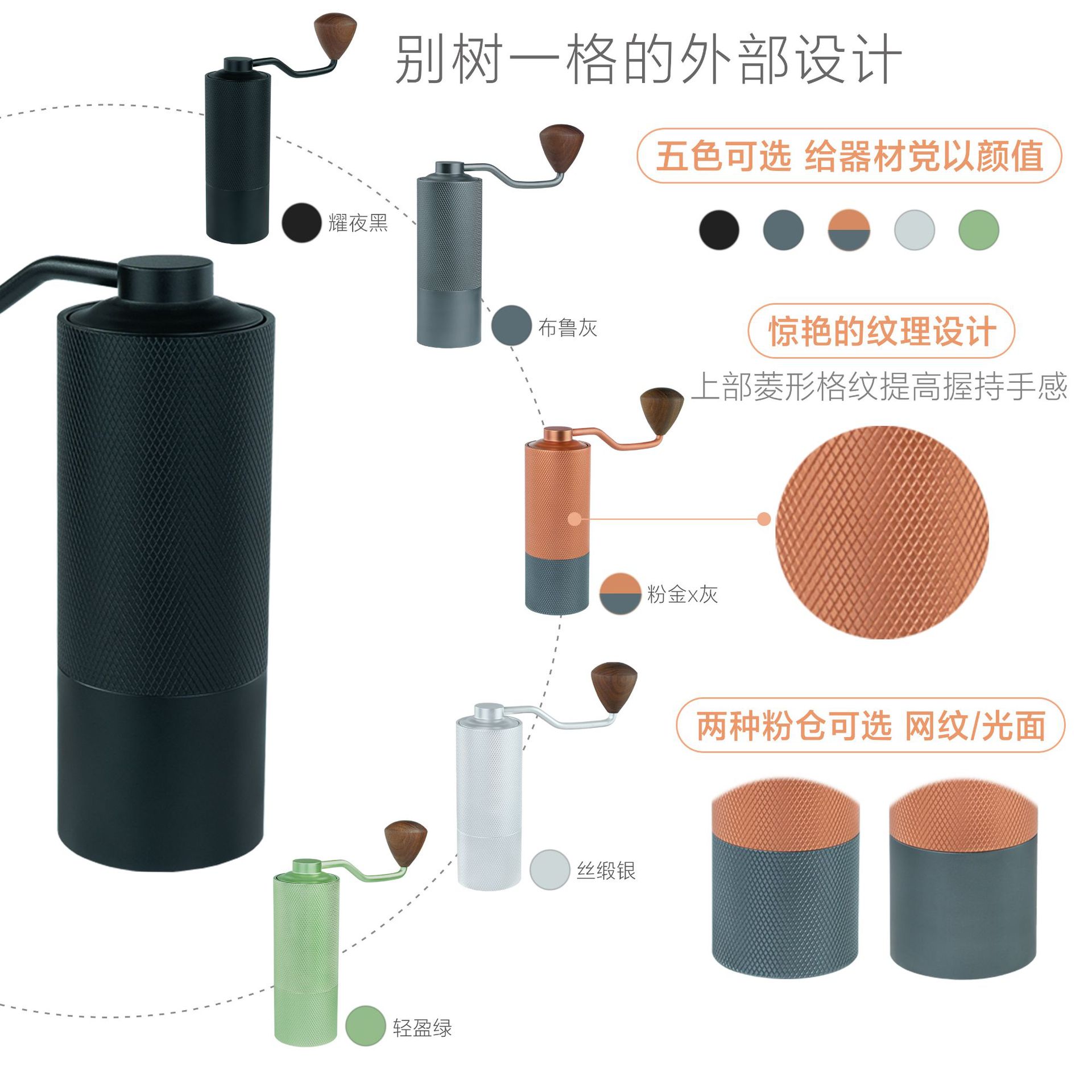 别树一格的外部设计

五色可选 给器材党以颜值

耀夜黑

布鲁灰

惊艳的纹理设计

上部菱形格纹提高握持手感

粉金x灰

两种粉仓可选 网纹/光面

丝缎银

轻盈绿