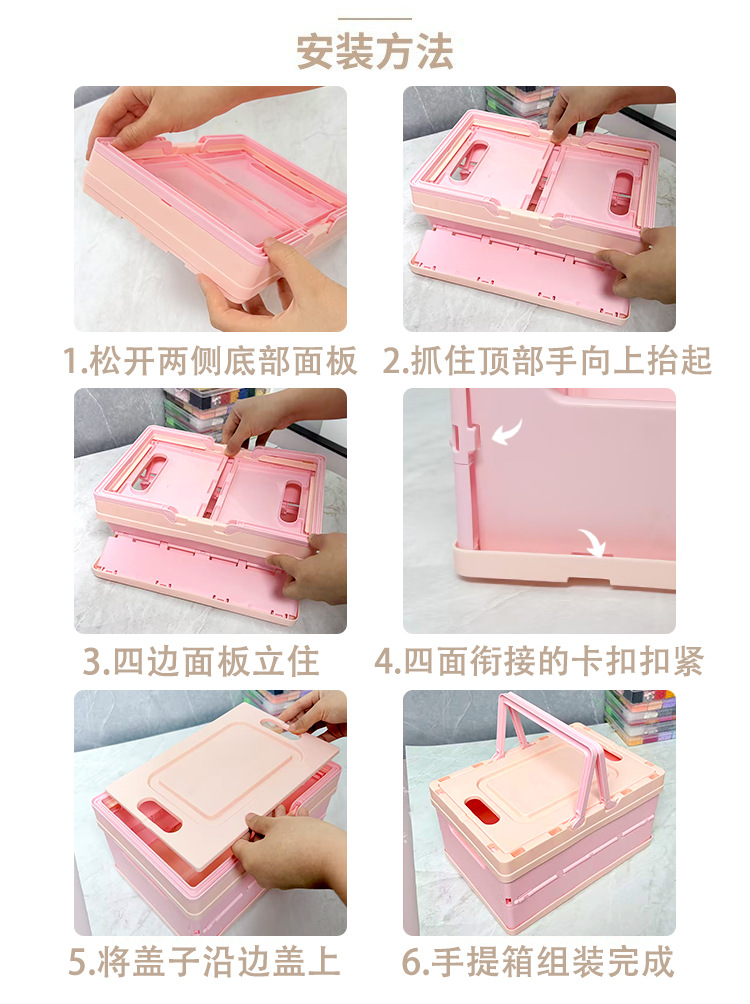 安装方法

1.松开两侧底部面板

2.抓住顶部手向上抬起

3.四边面板立住

4.四面衔接的卡扣扣紧

5.将盖子沿边盖上

6.手提箱组装完成