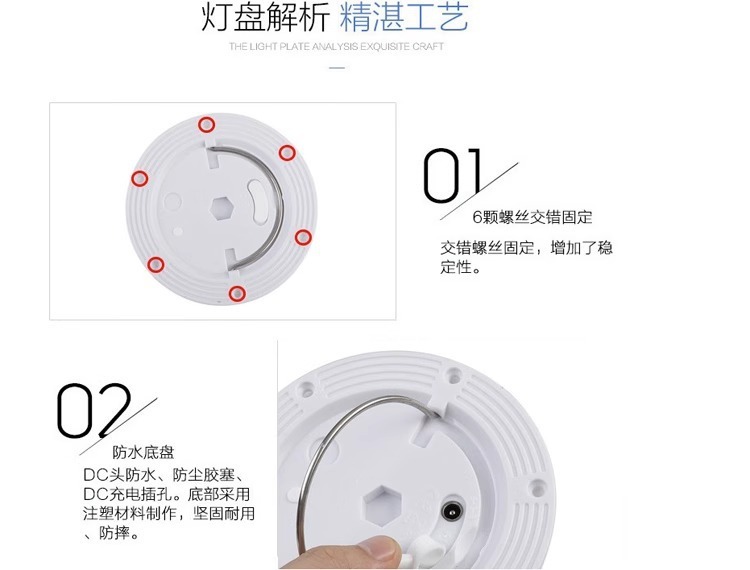 灯盘解析 精湛工艺
THE LIGHT PLATE ANALYSIS EXQUISITE CRAFT

01
6颗螺丝交错固定
交错螺丝固定，增加了稳定性。

02
防水底盘
DC头防水、防尘胶塞、DC充电插孔。底部采用注塑材料制作，坚固耐用、防摔。