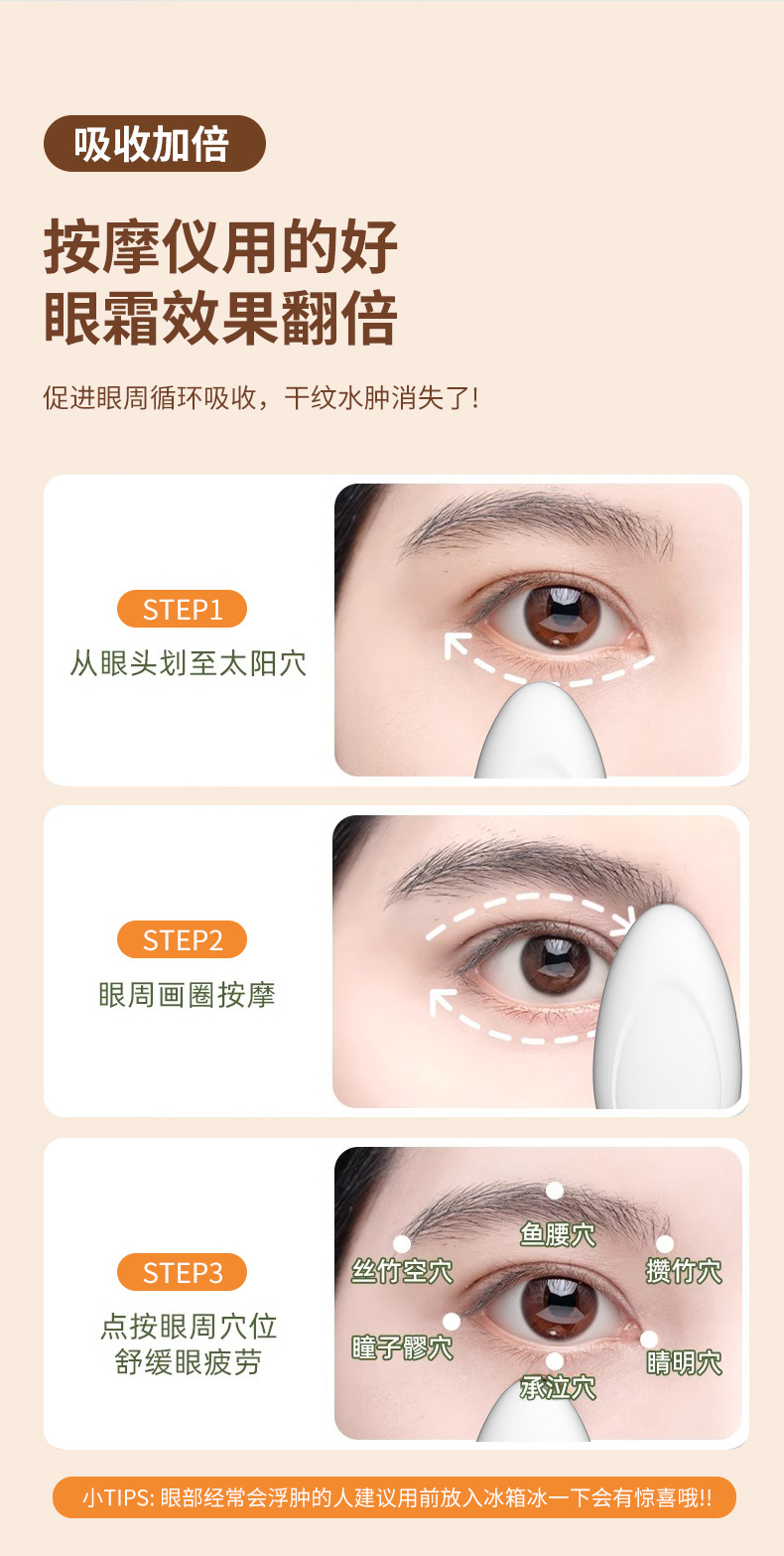 吸收加倍

按摩仪用的好
眼霜效果翻倍

促进眼周循环吸收，干纹水肿消失了!

STEP1
从眼头划至太阳穴

STEP2
眼周画圈按摩

STEP3
点按眼周穴位
舒缓眼疲劳

鱼腰穴
丝竹空穴
攒竹穴
瞳子髎穴
睛明穴
承泣穴

小TIPS: 眼部经常会浮肿的人建议用前放入冰箱冰一下会有惊喜哦!!