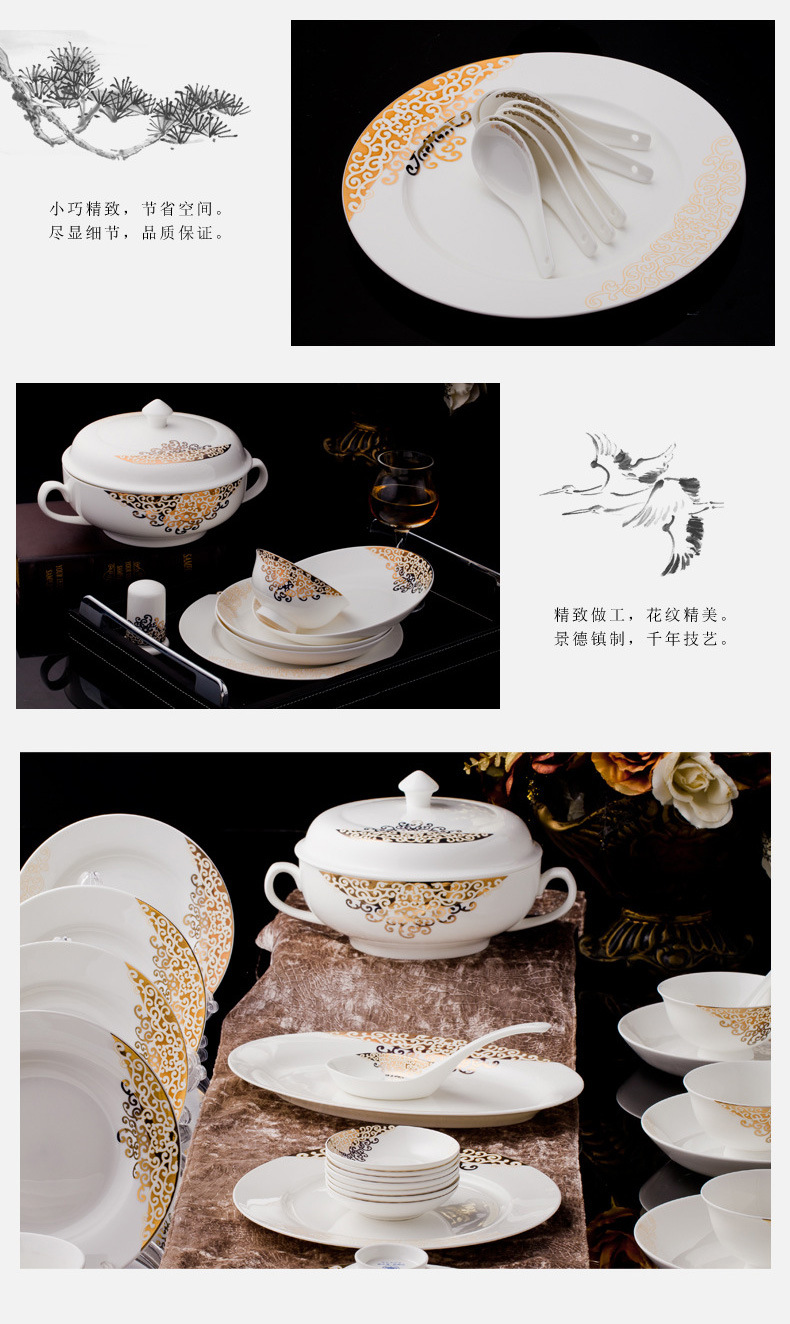 小巧精致，节省空间。
尽显细节，品质保证。

精致做工，花纹精美。
景德镇制，千年技艺。