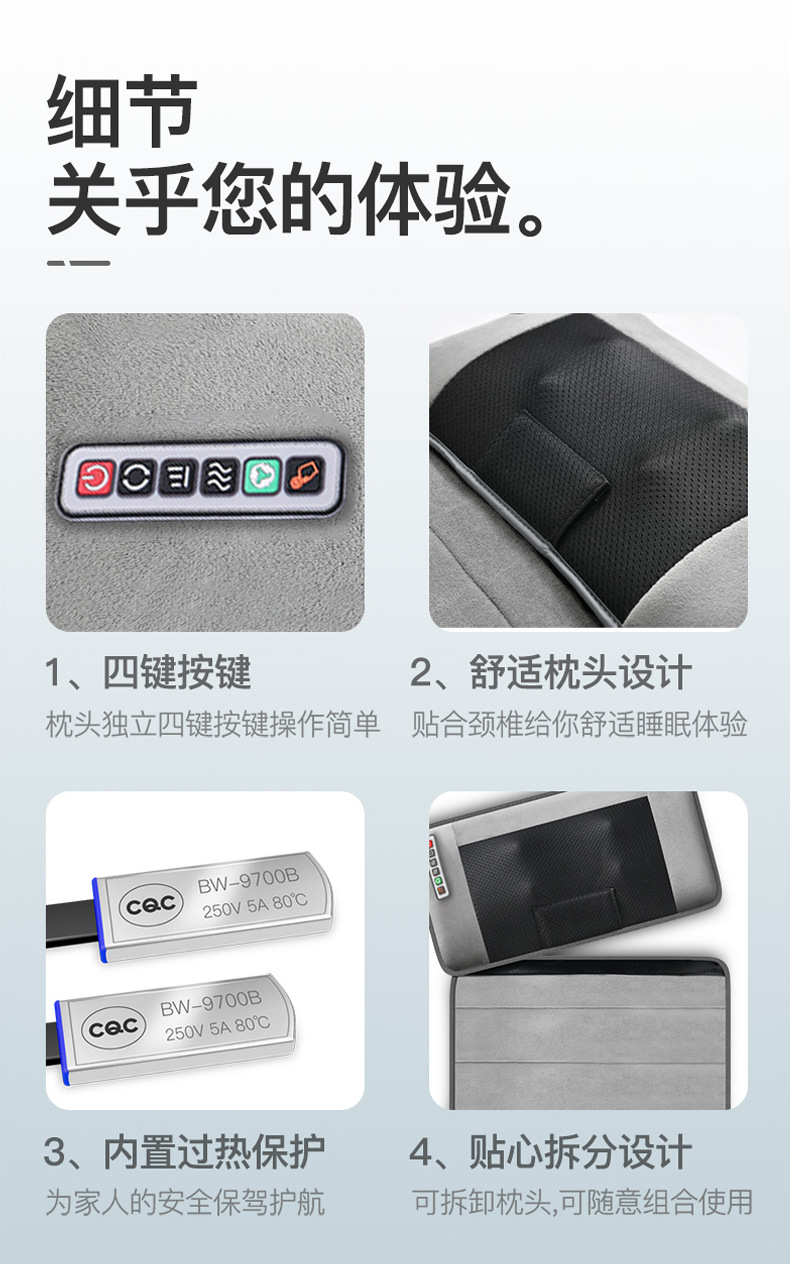 细节
关乎您的体验。

1、四键按键
枕头独立四键按键操作简单

2、舒适枕头设计
贴合颈椎给你舒适睡眠体验

CQC BW-9700B 250V 5A 80℃

CQC BW-9700B 250V 5A 80℃

3、内置过热保护
为家人的安全保驾护航

4、贴心拆分设计
可拆卸枕头,可随意组合使用