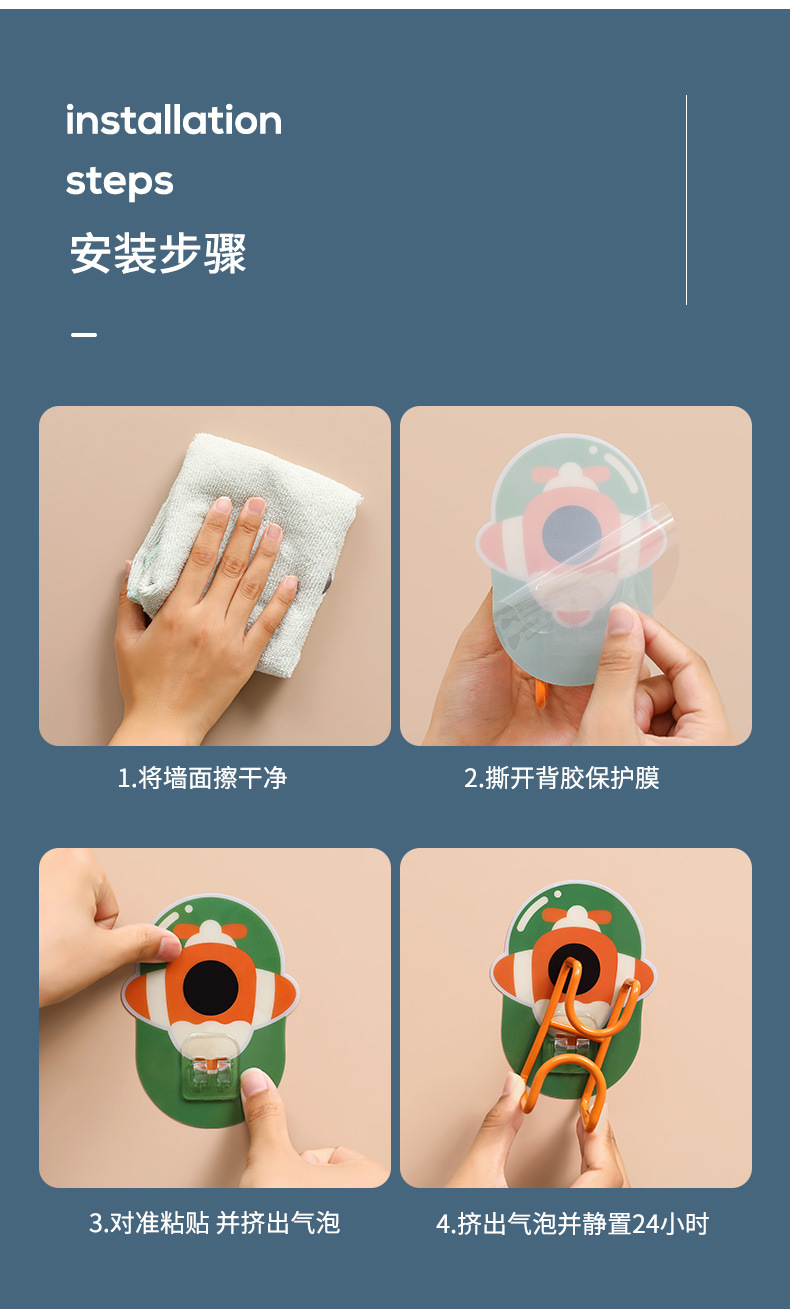 installation steps

安装步骤

1.将墙面擦干净

2.撕开背胶保护膜

3.对准粘贴 并挤出气泡

4.挤出气泡并静置24小时