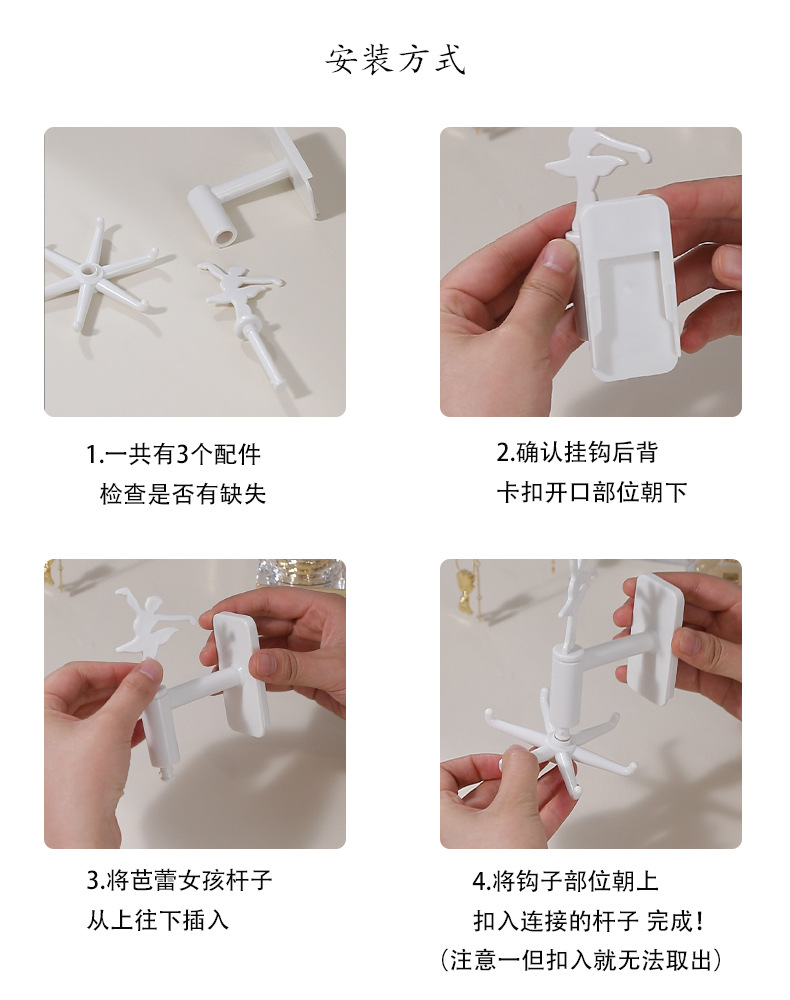 安装方式

1.一共有3个配件
检查是否有缺失

2.确认挂钩后背
卡扣开口部位朝下

3.将芭蕾女孩杆子
从上往下插入

4.将钩子部位朝上
扣入连接的杆子 完成！
（注意一但扣入就无法取出）