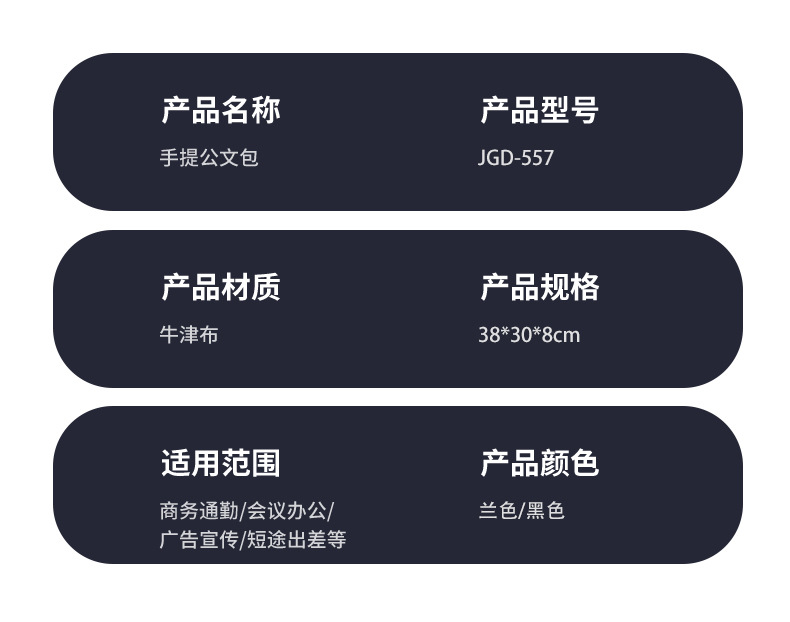 产品名称
手提公文包

产品型号
JGD-557

产品材质
牛津布

产品规格
38*30*8cm

适用范围
商务通勤/会议办公/
广告宣传/短途出差等

产品颜色
兰色/黑色