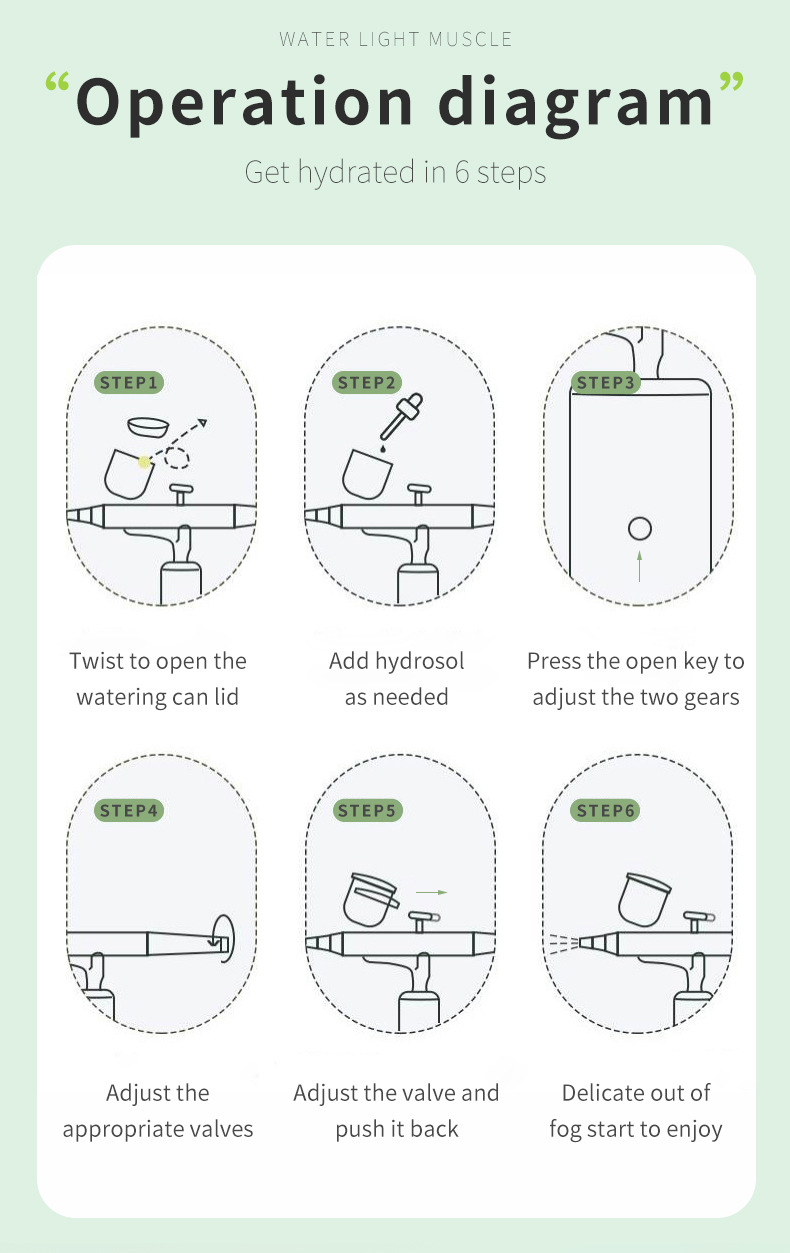 WATER LIGHT MUSCLE

“Operation diagram”

Get hydrated in 6 steps

STEP1

Twist to open the watering can lid

STEP2

Add hydrosol as needed

STEP3

Press the open key to adjust the two gears

STEP4

Adjust the appropriate valves

STEP5

Adjust the valve and push it back

STEP6

Delicate out of fog start to enjoy