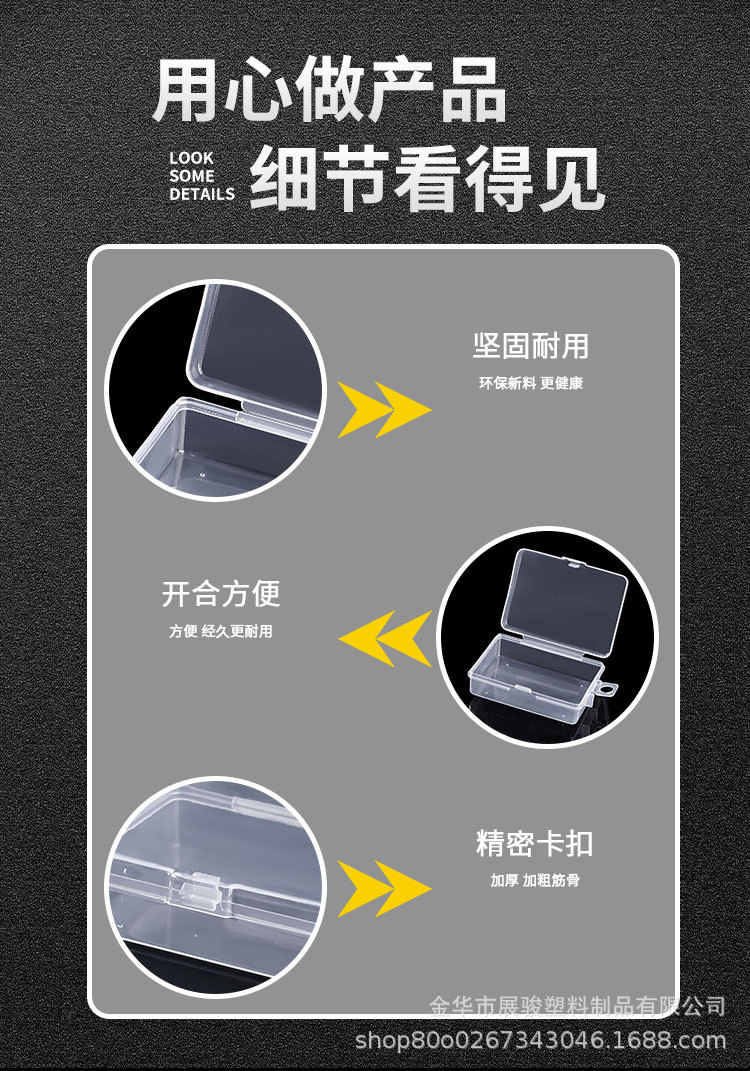 用心做产品

LOOK SOME DETAILS

细节看得见

坚固耐用

环保新料 更健康

开合方便

方便 经久更耐用

精密卡扣

加厚 加粗筋骨

金华市展骏塑料制品有限公司

shop80o0267343046.1688.com