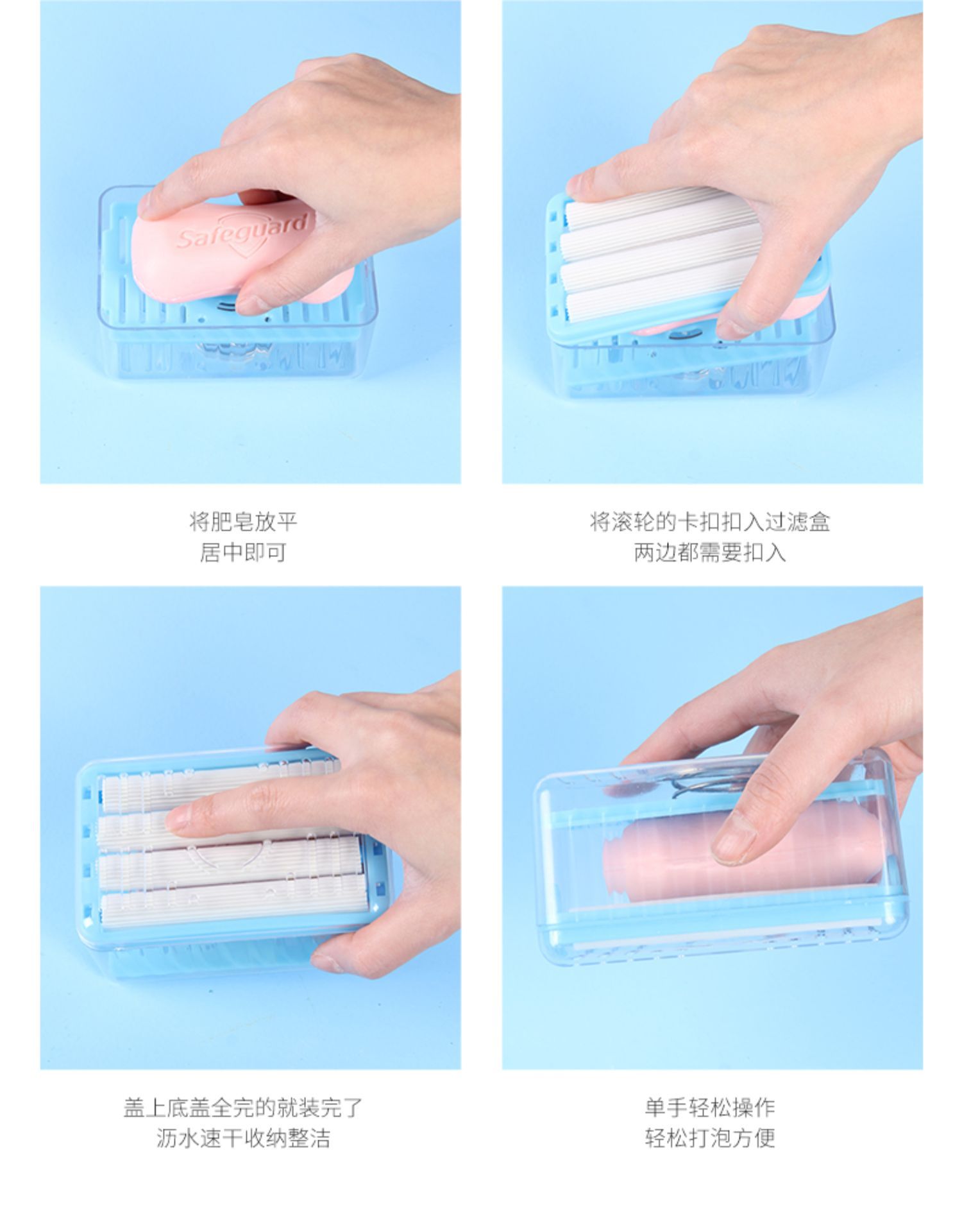 Safeguard

将肥皂放平
居中即可

将滚轮的卡扣扣入过滤盒
两边都需要扣入

盖上底盖全完的就装完了
沥水速干收纳整洁

单手轻松操作
轻松打泡方便