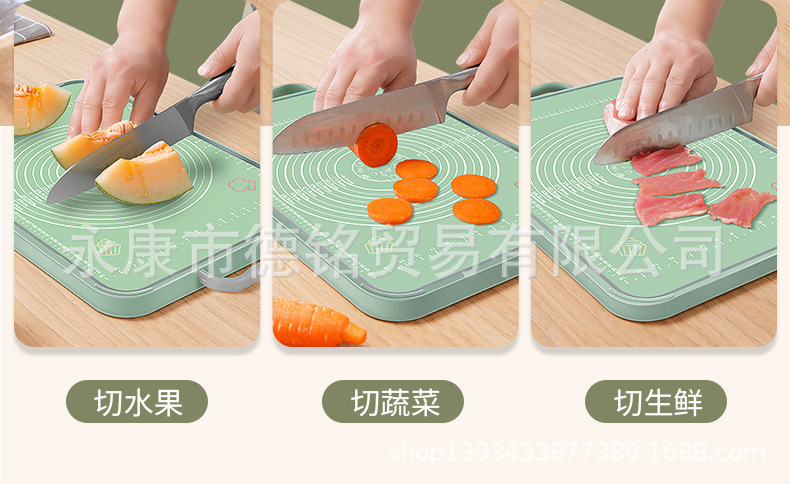 永康市德铭贸易有限公司

切水果

切蔬菜

切生鲜

shop1393433877389.1688.com