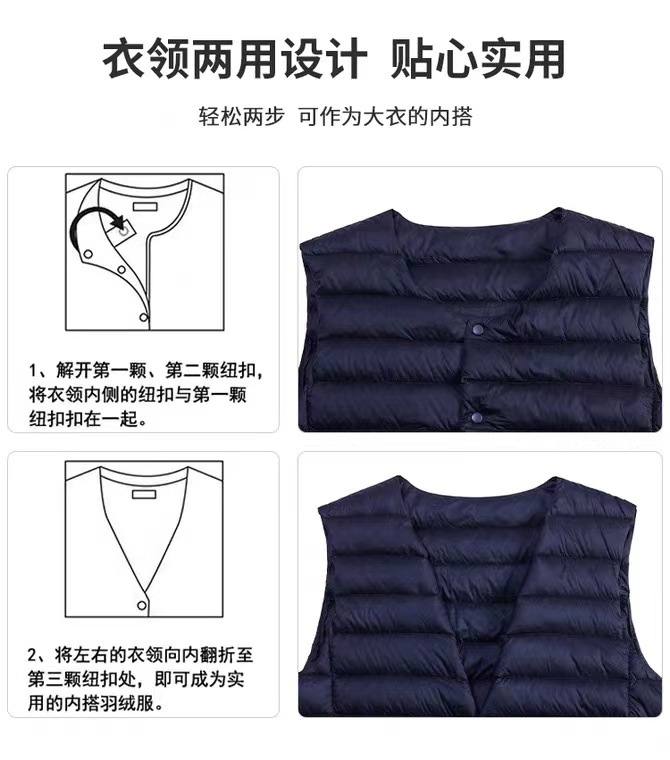 衣领两用设计 贴心实用

轻松两步 可作为大衣的内搭

1、解开第一颗、第二颗纽扣，将衣领内侧的纽扣与第一颗纽扣扣在一起。

2、将左右的衣领向内翻折至第三颗纽扣处，即可成为实用的内搭羽绒服。