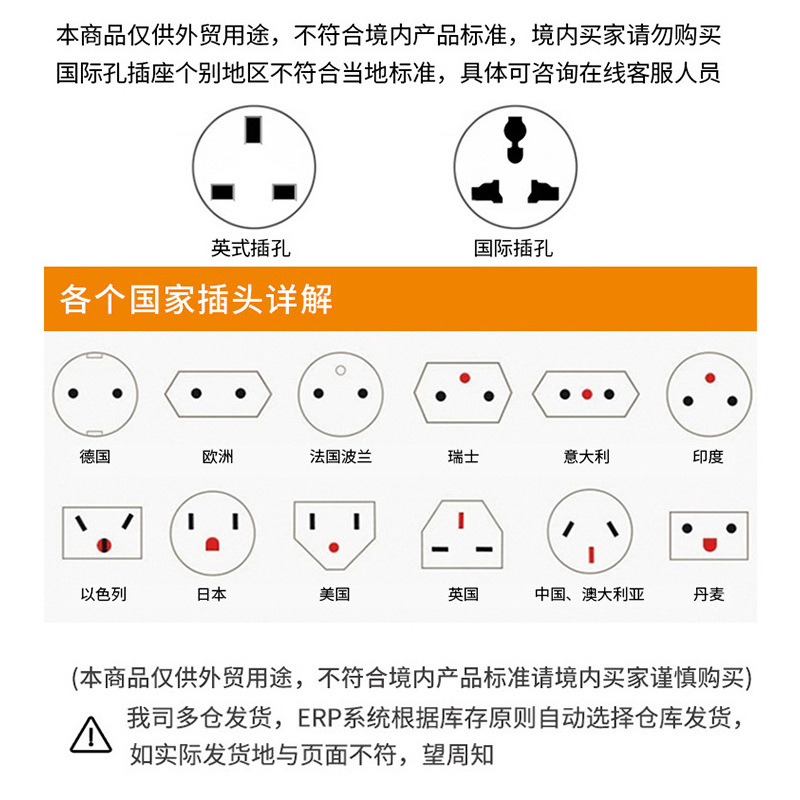 本商品仅供外贸用途，不符合境内产品标准，境内买家请勿购买
国际孔插座个别地区不符合当地标准，具体可咨询在线客服人员

英式插孔

国际插孔

各个国家插头详解

德国

欧洲

法国波兰

瑞士

意大利

印度

以色列

日本

美国

英国

中国、澳大利亚

丹麦

(本商品仅供外贸用途，不符合境内产品标准请境内买家谨慎购买)

我司多仓发货，ERP系统根据库存原则自动选择仓库发货，如实际发货地与页面不符，望周知