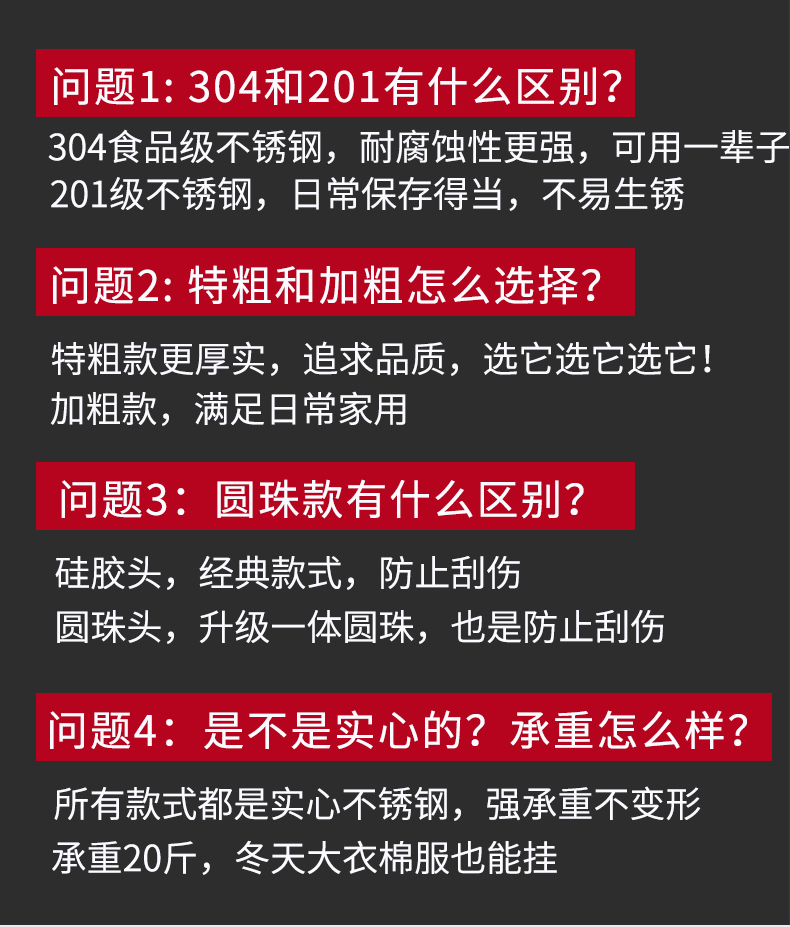 问题1: 304和201有什么区别?

304食品级不锈钢，耐腐蚀性更强，可用一辈子
201级不锈钢，日常保存得当，不易生锈

问题2: 特粗和加粗怎么选择?

特粗款更厚实，追求品质，选它选它选它!
加粗款，满足日常家用

问题3：圆珠款有什么区别?

硅胶头，经典款式，防止刮伤
圆珠头，升级一体圆珠，也是防止刮伤

问题4：是不是实心的？承重怎么样?

所有款式都是实心不锈钢，强承重不变形
承重20斤，冬天大衣棉服也能挂