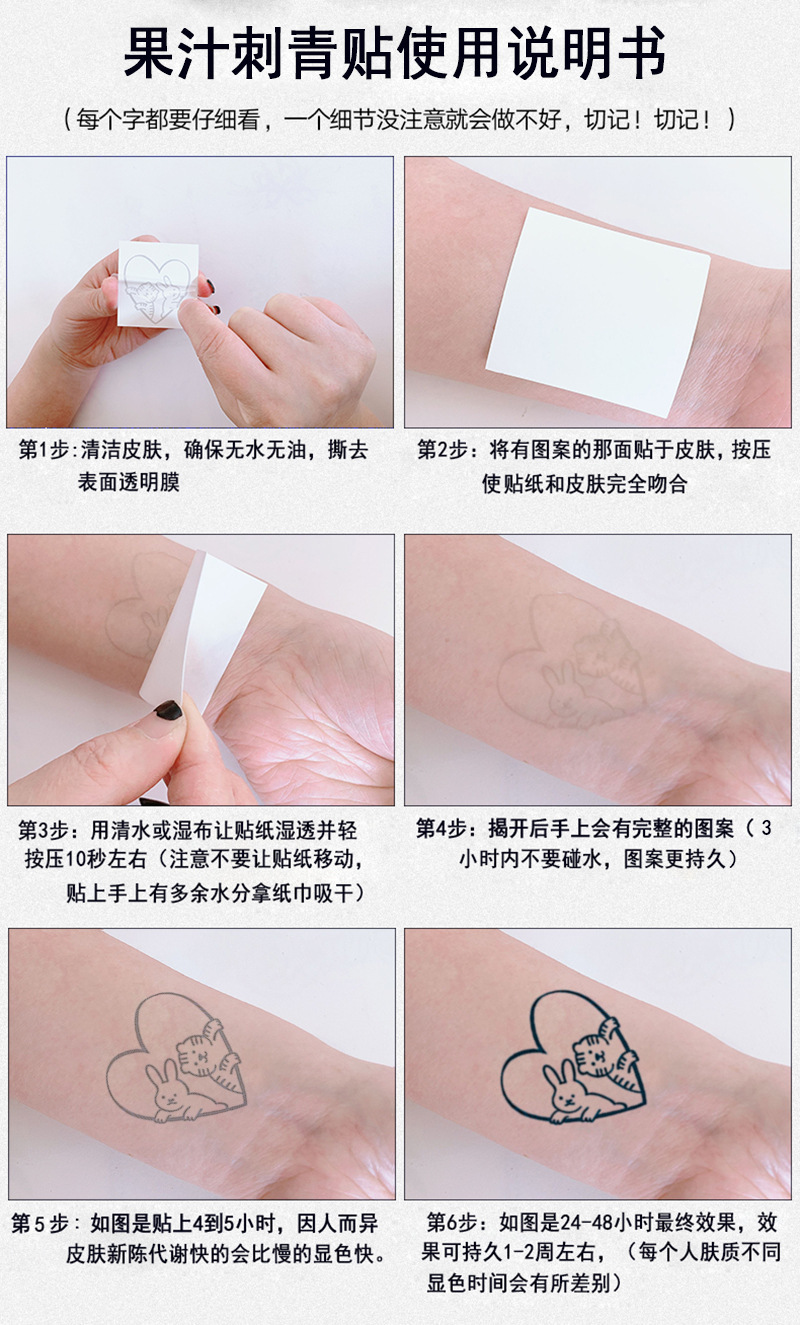 果汁刺青贴使用说明书

（每个字都要仔细看，一个细节没注意就会做不好，切记！切记！）

第1步：清洁皮肤，确保无水无油，撕去表面透明膜

第2步：将有图案的那面贴于皮肤，按压使贴纸和皮肤完全吻合

第3步：用清水或湿布让贴纸湿透并轻按压10秒左右（注意不要让贴纸移动，贴上手上有多余水分拿纸巾吸干）

第4步：揭开后手上会有完整的图案（3小时内不要碰水，图案更持久）

第5步：如图是贴上4到5小时，因人而异皮肤新陈代谢快的会比慢的显色快。

第6步：如图是24-48小时最终效果，效果可持久1-2周左右，（每个人肤质不同显色时间会有所差别）