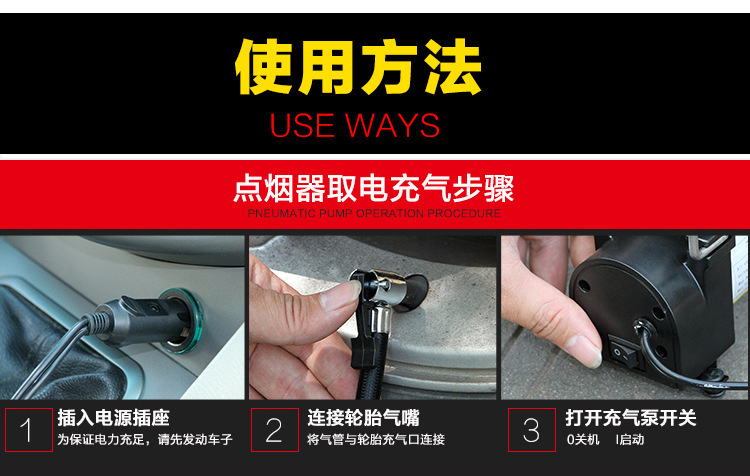 使用方法
USE WAYS

点烟器取电充气步骤
PNEUMATIC PUMP OPERATION PROCEDURE

1
插入电源插座
为保证电力充足，请先发动车子

2
连接轮胎气嘴
将气管与轮胎充气口连接

3
打开充气泵开关
0关机　I启动