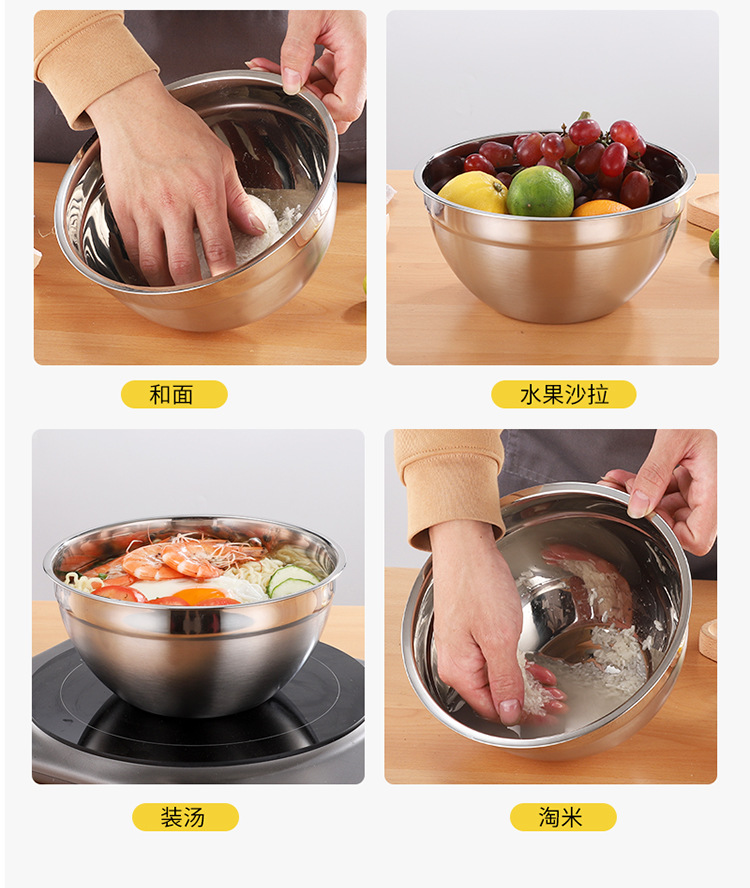 和面

水果沙拉

装汤

淘米