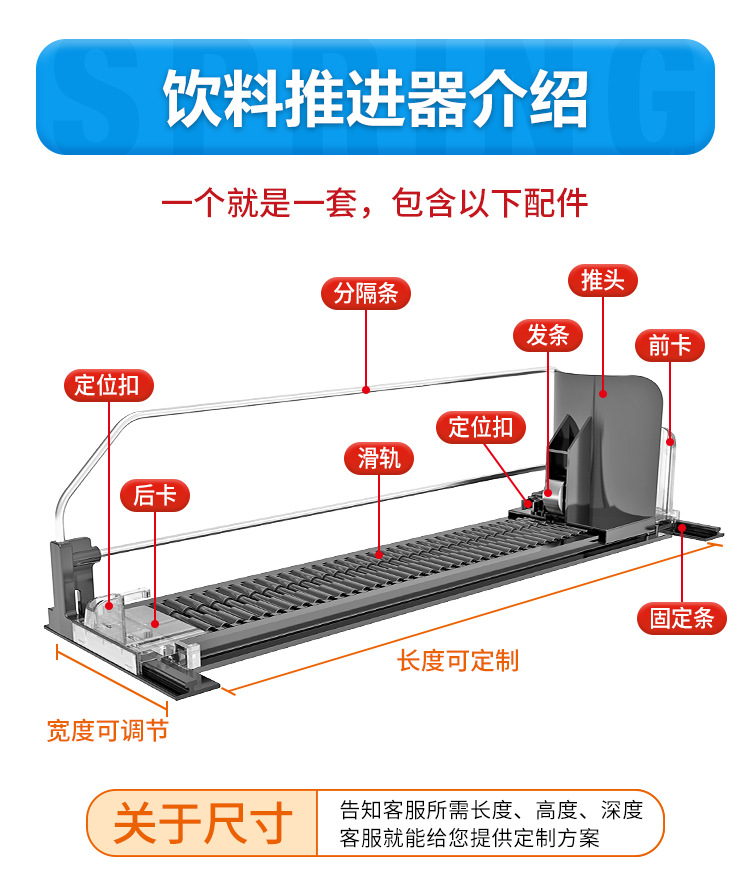 SPRING

饮料推进器介绍

一个就是一套，包含以下配件

分隔条

推头

发条

前卡

定位扣

定位扣

滑轨

后卡

固定条

长度可定制

宽度可调节

关于尺寸

告知客服所需长度、高度、深度
客服就能给您提供定制方案