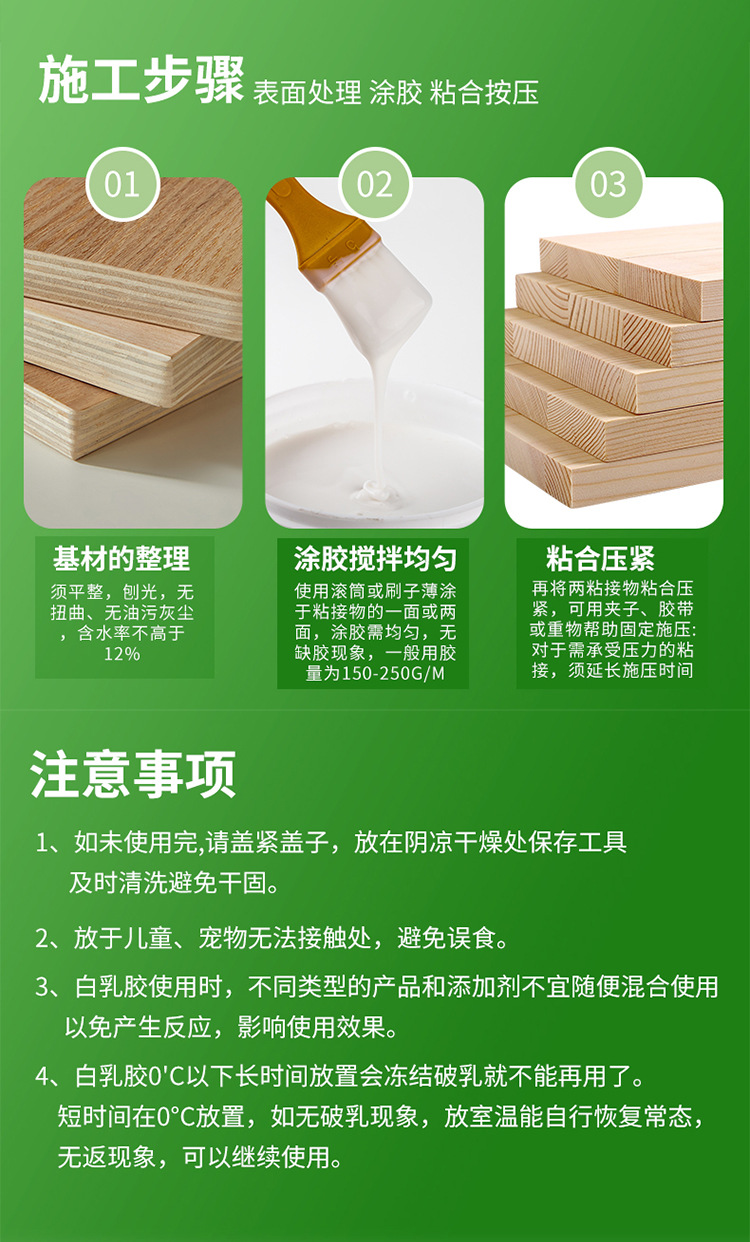 施工步骤 表面处理 涂胶 粘合按压

01

02

03

基材的整理
须平整，刨光，无扭曲、无油污灰尘，含水率不高于12%

涂胶搅拌均匀
使用滚筒或刷子薄涂于粘接物的一面或两面，涂胶需均匀，无缺胶现象，一般用胶量为150-250G/M

粘合压紧
再将两粘接物粘合压紧，可用夹子、胶带或重物帮助固定施压:对于需承受压力的粘接，须延长施压时间

注意事项

1、如未使用完,请盖紧盖子，放在阴凉干燥处保存工具及时清洗避免干固。

2、放于儿童、宠物无法接触处，避免误食。

3、白乳胶使用时，不同类型的产品和添加剂不宜随便混合使用以免产生反应，影响使用效果。

4、白乳胶0'C以下长时间放置会冻结破乳就不能再用了。短时间在0°C放置，如无破乳现象，放室温能自行恢复常态，无返现象，可以继续使用。