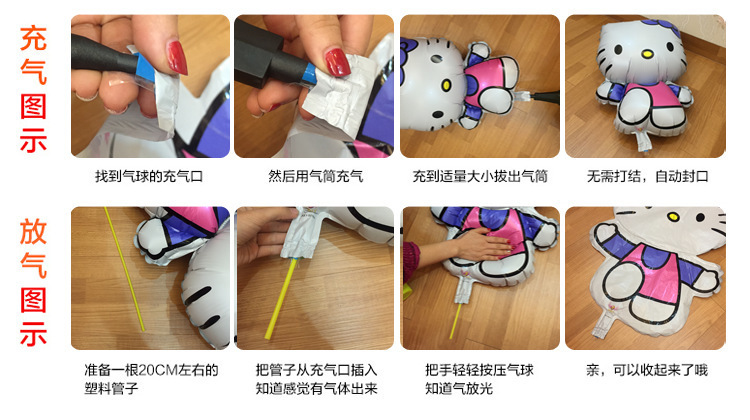 充气图示

找到气球的充气口

然后用气筒充气

充到适量大小拔出气筒

无需打结，自动封口

放气图示

准备一根20CM左右的塑料管子

把管子从充气口插入知道感觉有气体出来

把手轻轻按压气球知道气放光

亲，可以收起来了哦