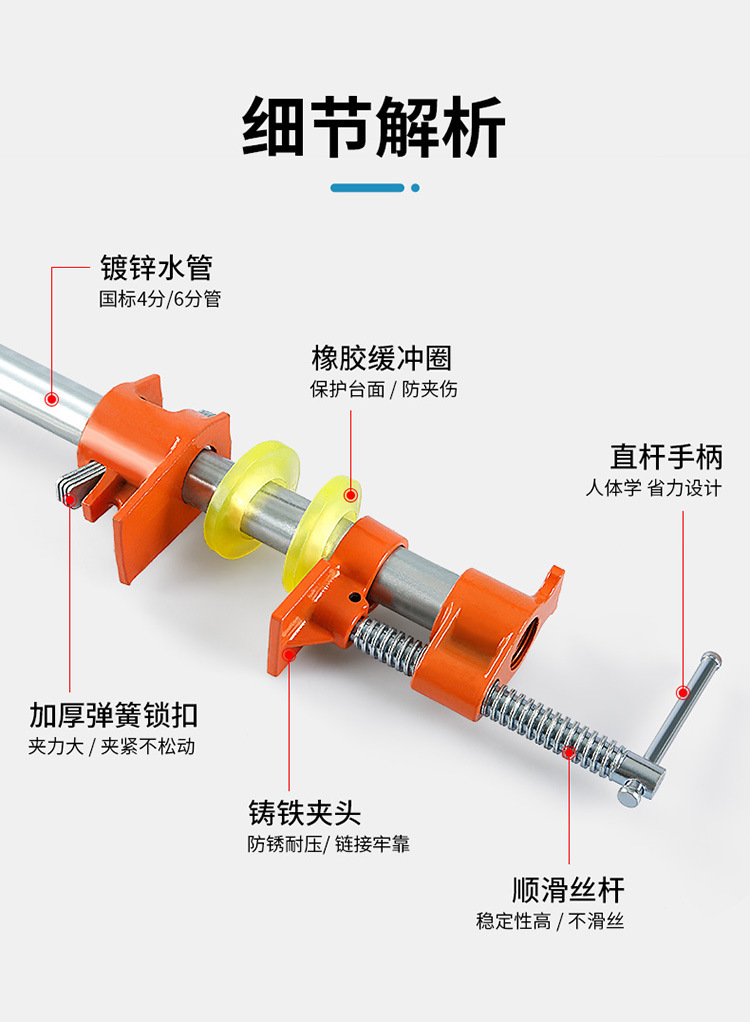 细节解析

镀锌水管
国标4分/6分管

橡胶缓冲圈
保护台面 / 防夹伤

直杆手柄
人体学 省力设计

加厚弹簧锁扣
夹力大 / 夹紧不松动

铸铁夹头
防锈耐压/ 链接牢靠

顺滑丝杆
稳定性高 / 不滑丝