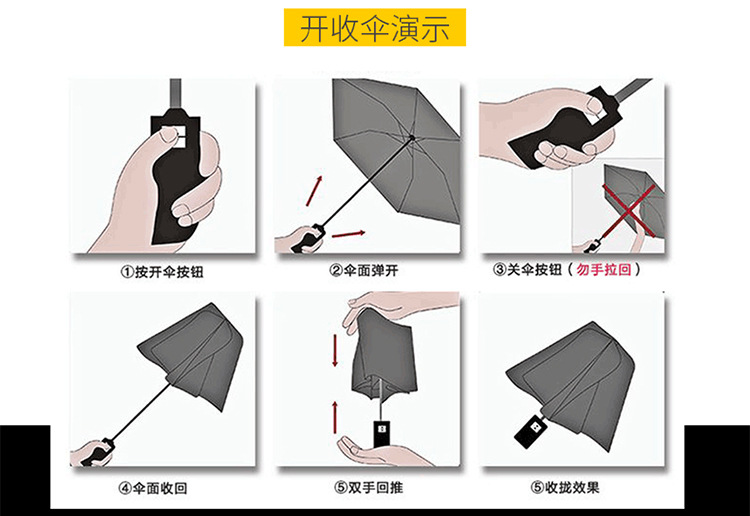 开收伞演示

①按开伞按钮

②伞面弹开

③关伞按钮（勿手拉回）

④伞面收回

⑤双手回推

⑤收拢效果