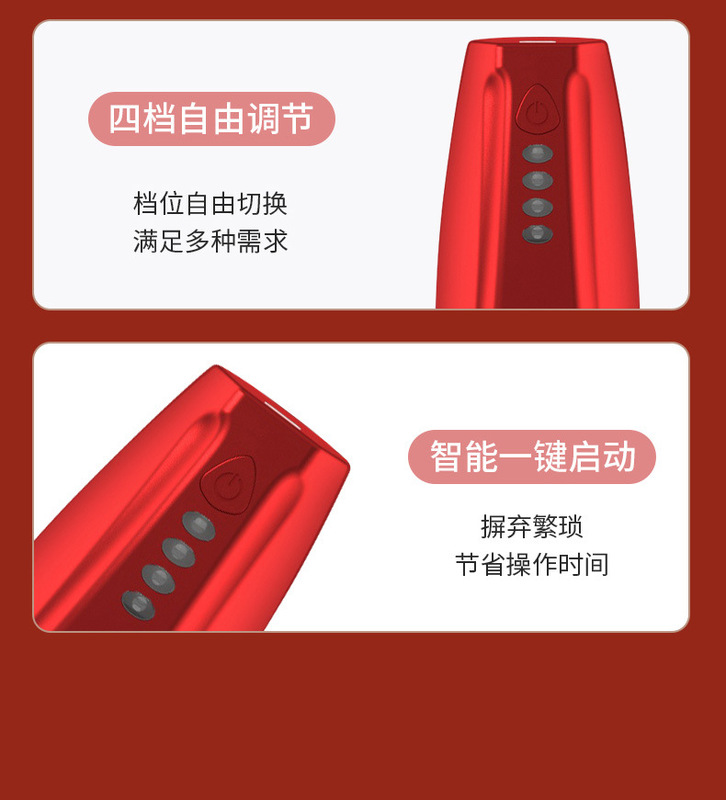 四档自由调节

档位自由切换
满足多种需求

智能一键启动

摒弃繁琐
节省操作时间