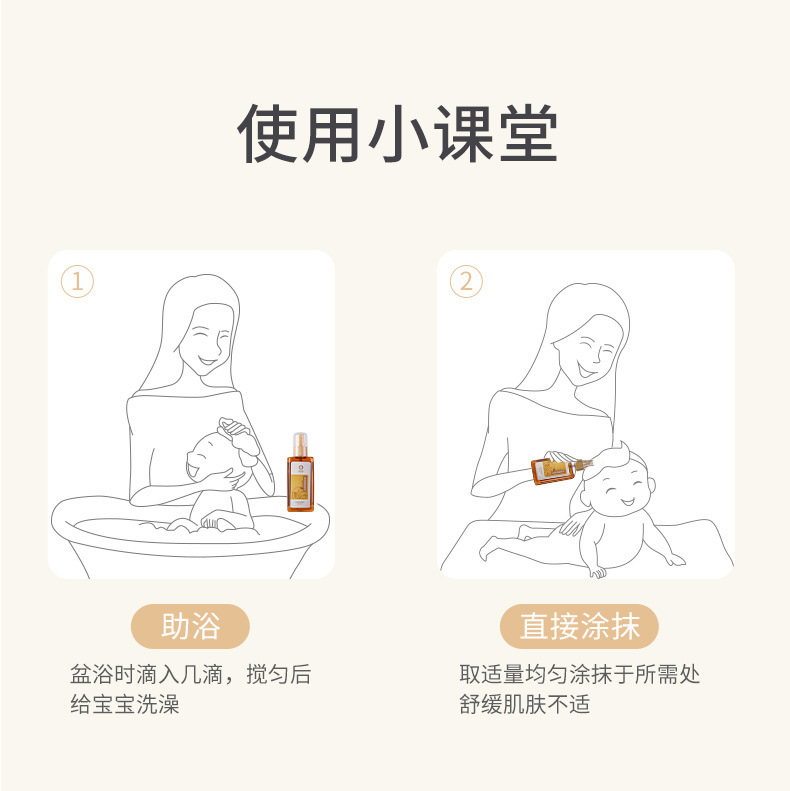 使用小课堂

①

助浴

盆浴时滴入几滴，搅匀后给宝宝洗澡

②

直接涂抹

取适量均匀涂抹于所需处舒缓肌肤不适