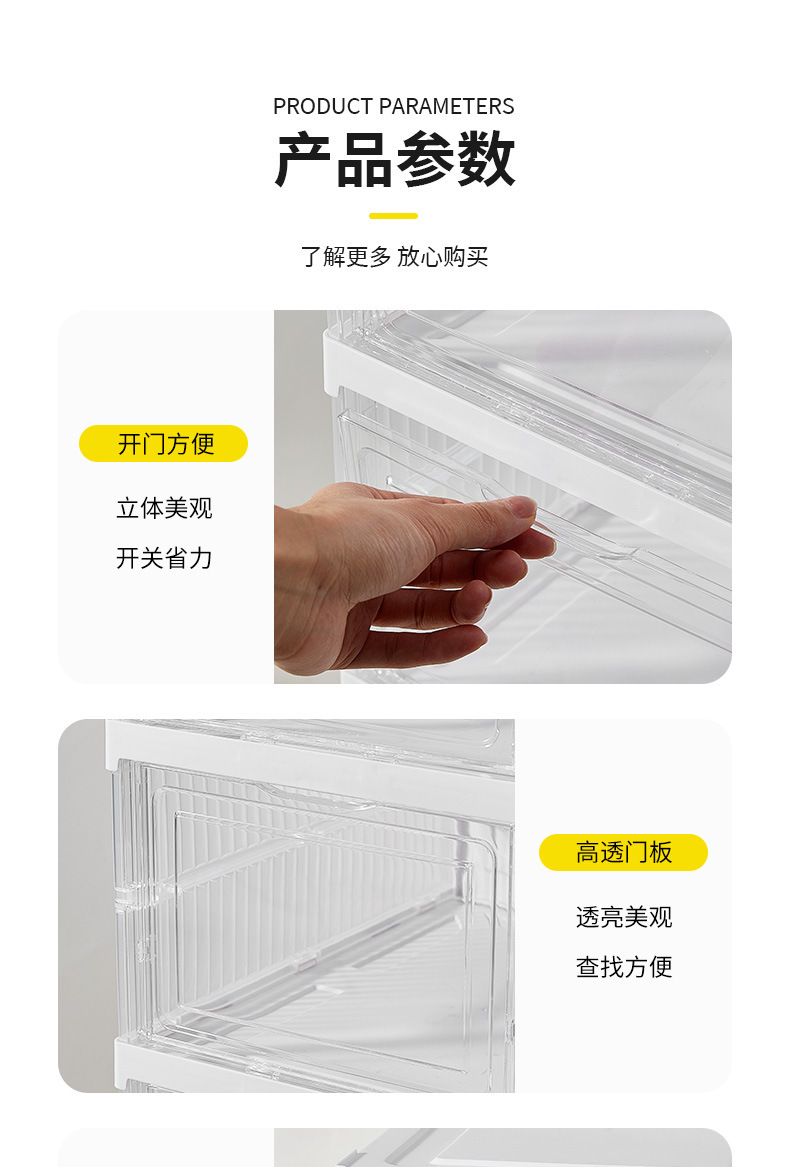 PRODUCT PARAMETERS

产品参数

了解更多 放心购买

开门方便

立体美观

开关省力

高透门板

透亮美观

查找方便