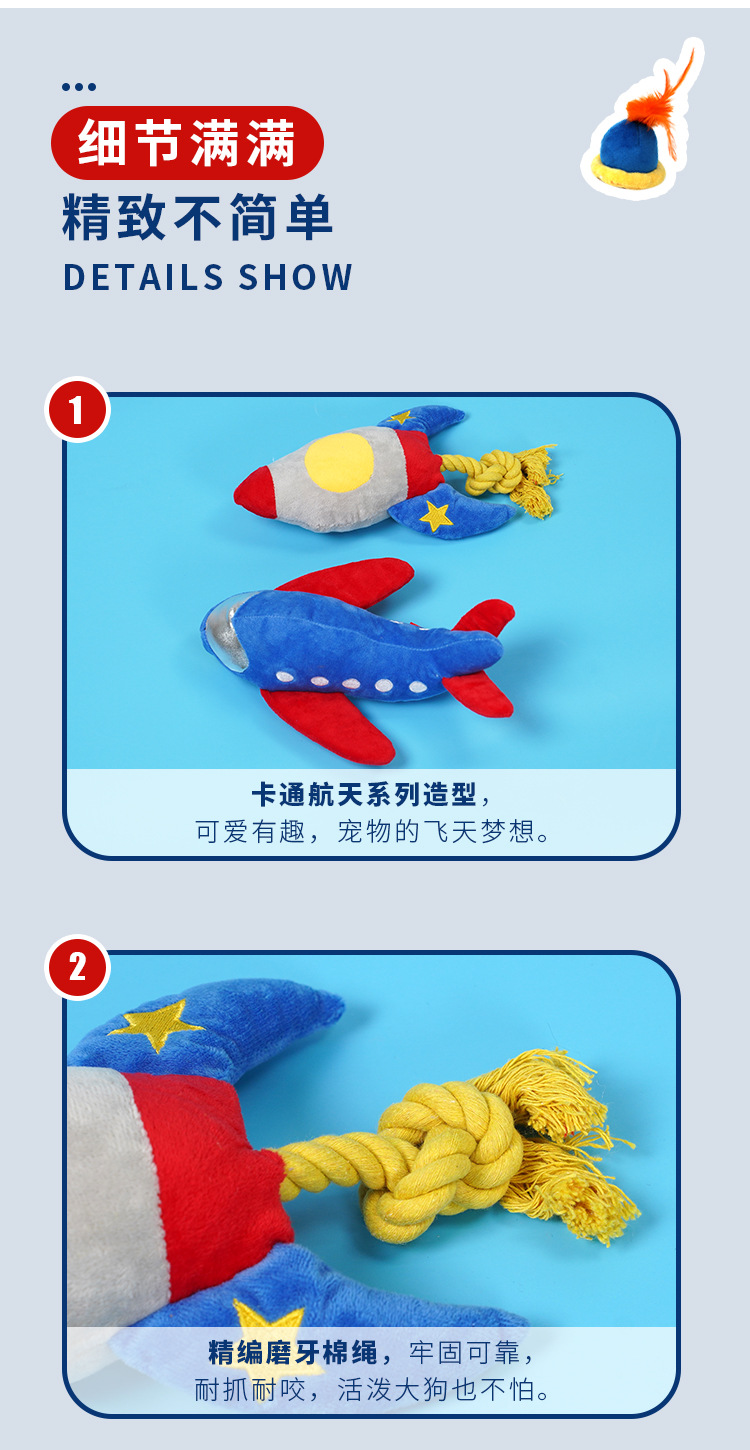 细节满满
精致不简单
DETAILS SHOW

1

卡通航天系列造型，
可爱有趣，宠物的飞天梦想。

2

精编磨牙棉绳，牢固可靠，
耐抓耐咬，活泼大狗也不怕。